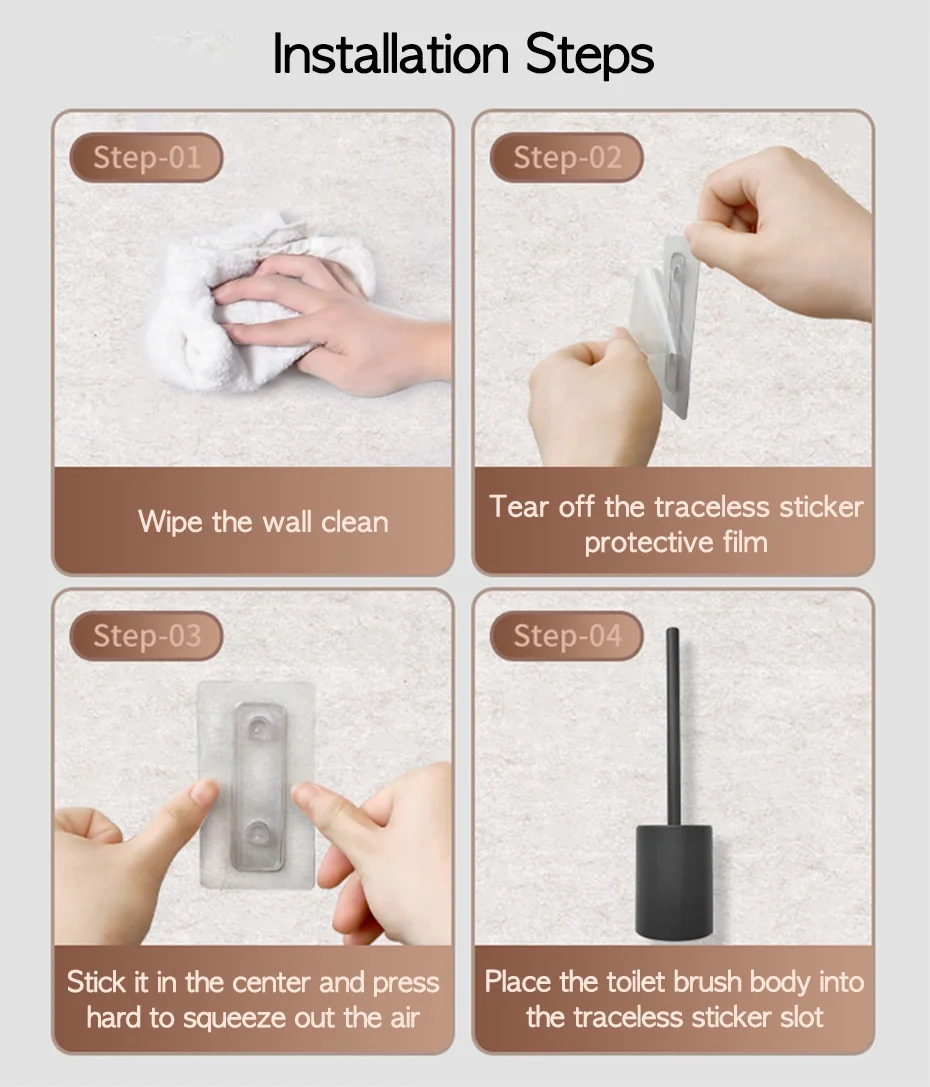 Installation Steps

Step-01

Wipe the wall clean

Step-02

Tear off the traceless sticker protective film

Step-03

Stick it in the center and press hard to squeeze out the air

Step-04

Place the toilet brush body into the traceless sticker slot