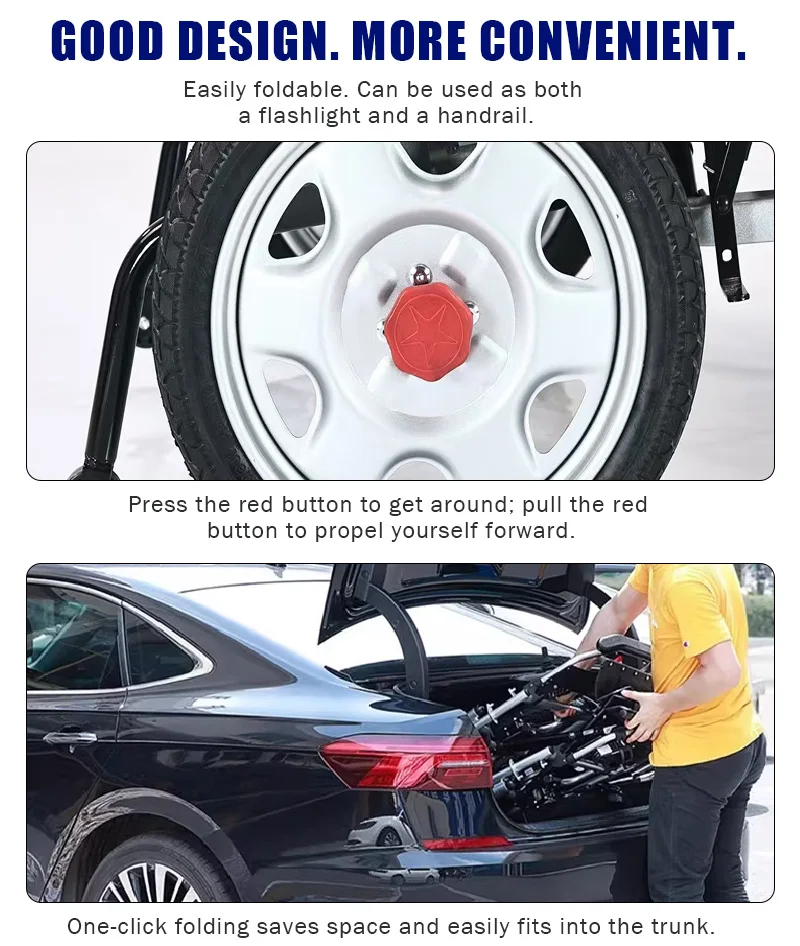 GOOD DESIGN. MORE CONVENIENT.

Easily foldable. Can be used as both a flashlight and a handrail.

Press the red button to get around; pull the red button to propel yourself forward.

One-click folding saves space and easily fits into the trunk.