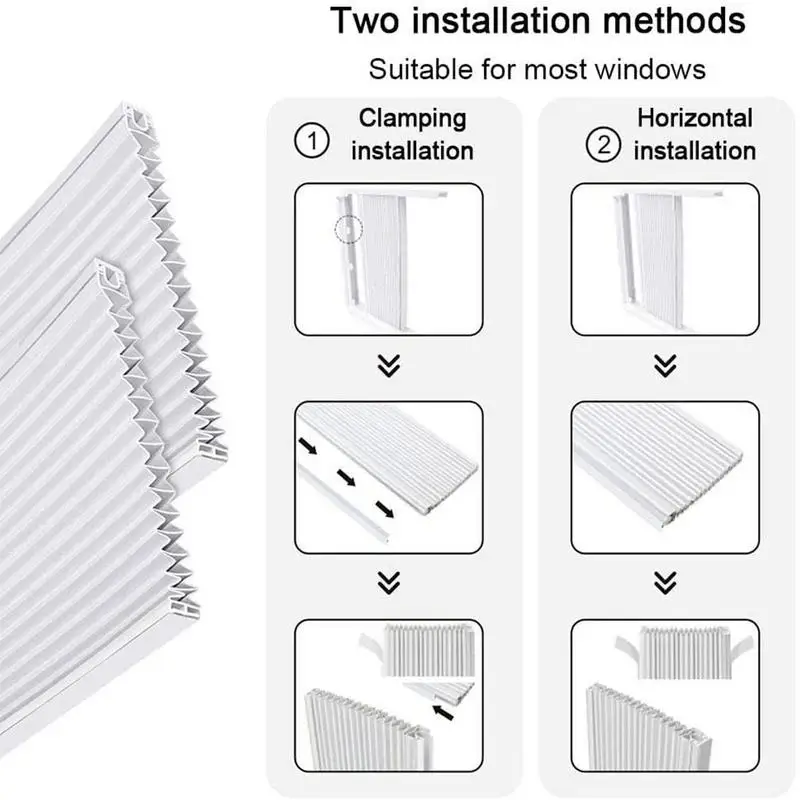 Two installation methods

Suitable for most windows

① Clamping installation

② Horizontal installation