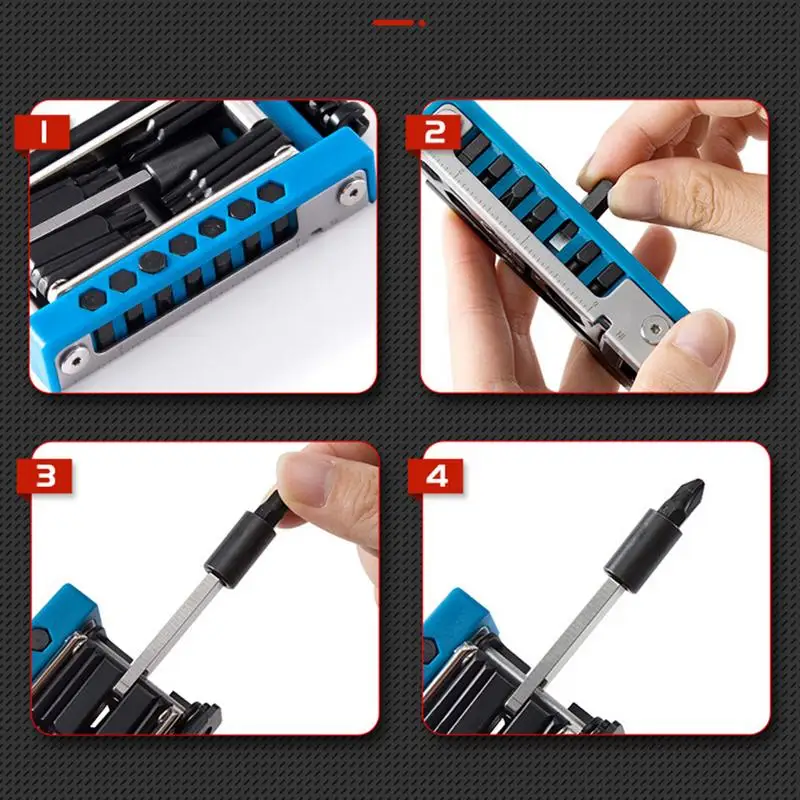 1

2

3

4