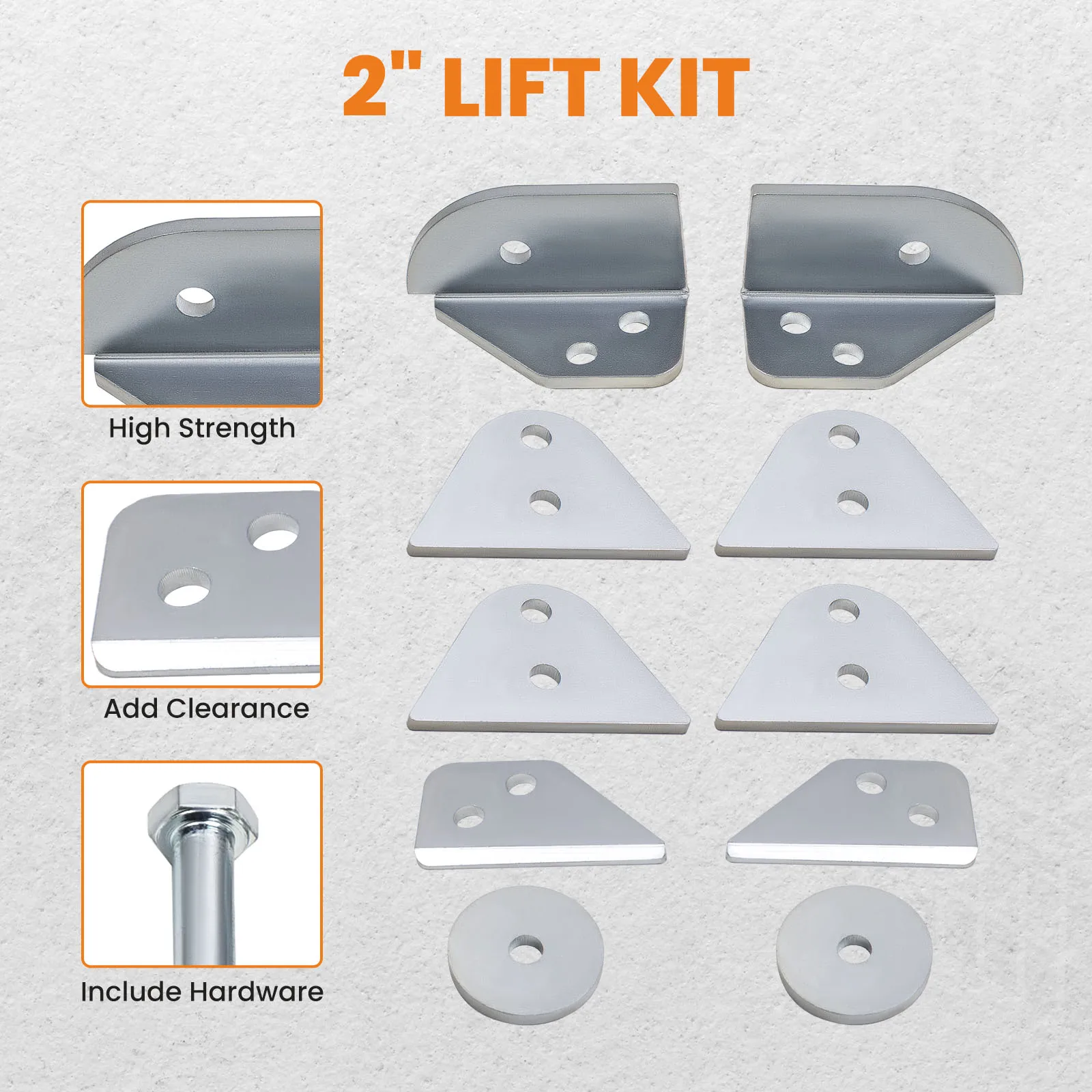 2" LIFT KIT

High Strength

Add Clearance

Include Hardware