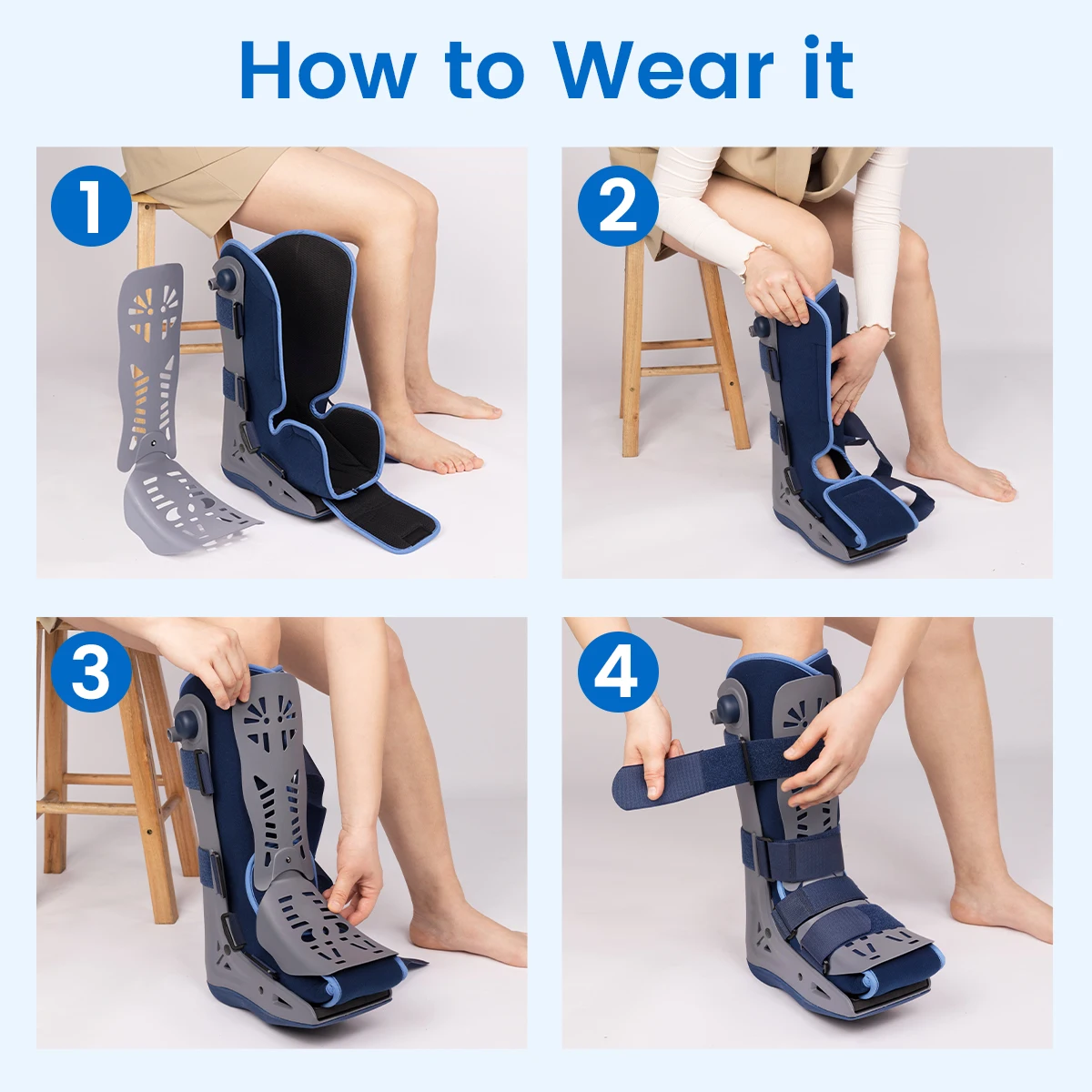 How to Wear it

1

2

3

4