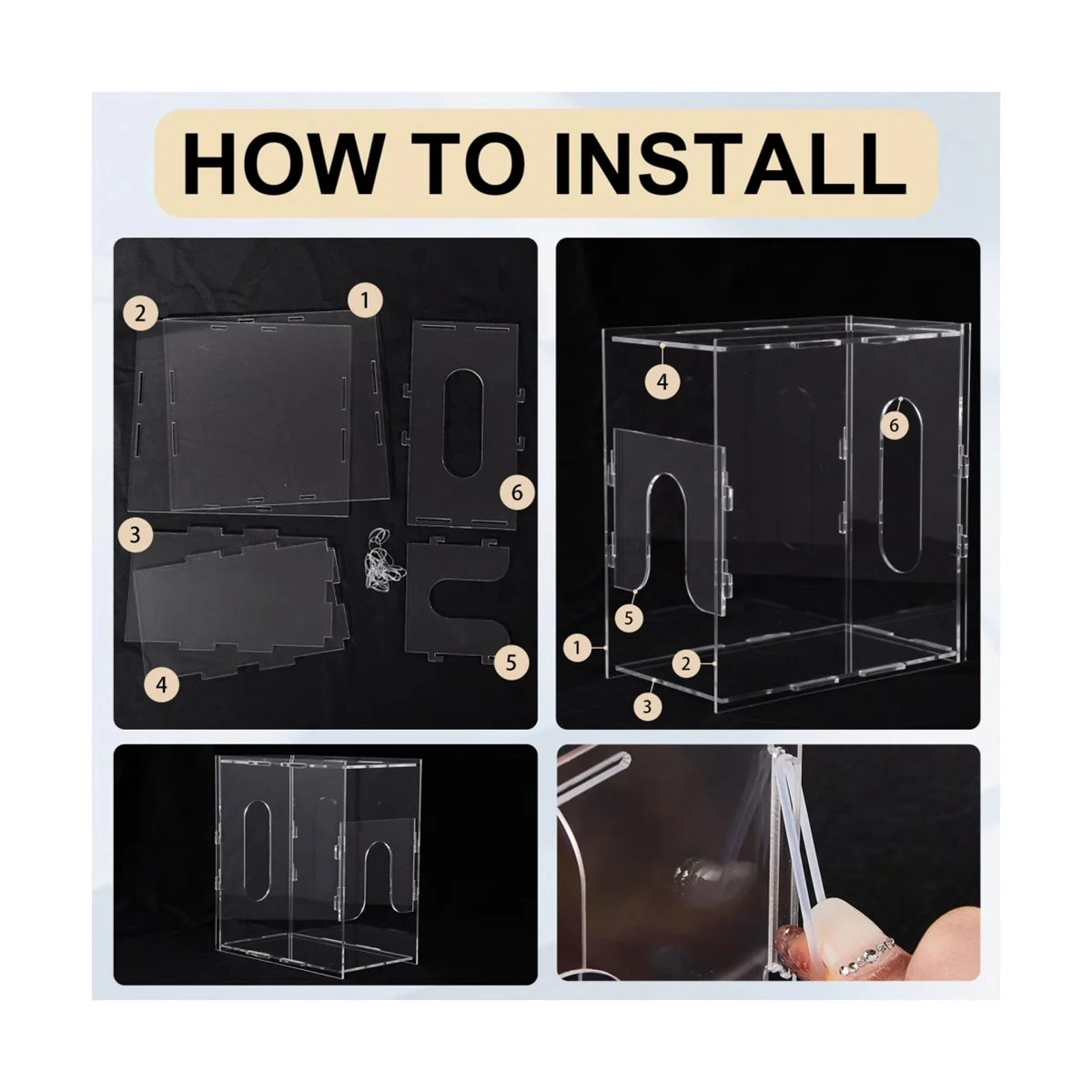 HOW TO INSTALL

2
1
6
3
4
5

4
6
5
1
2
3