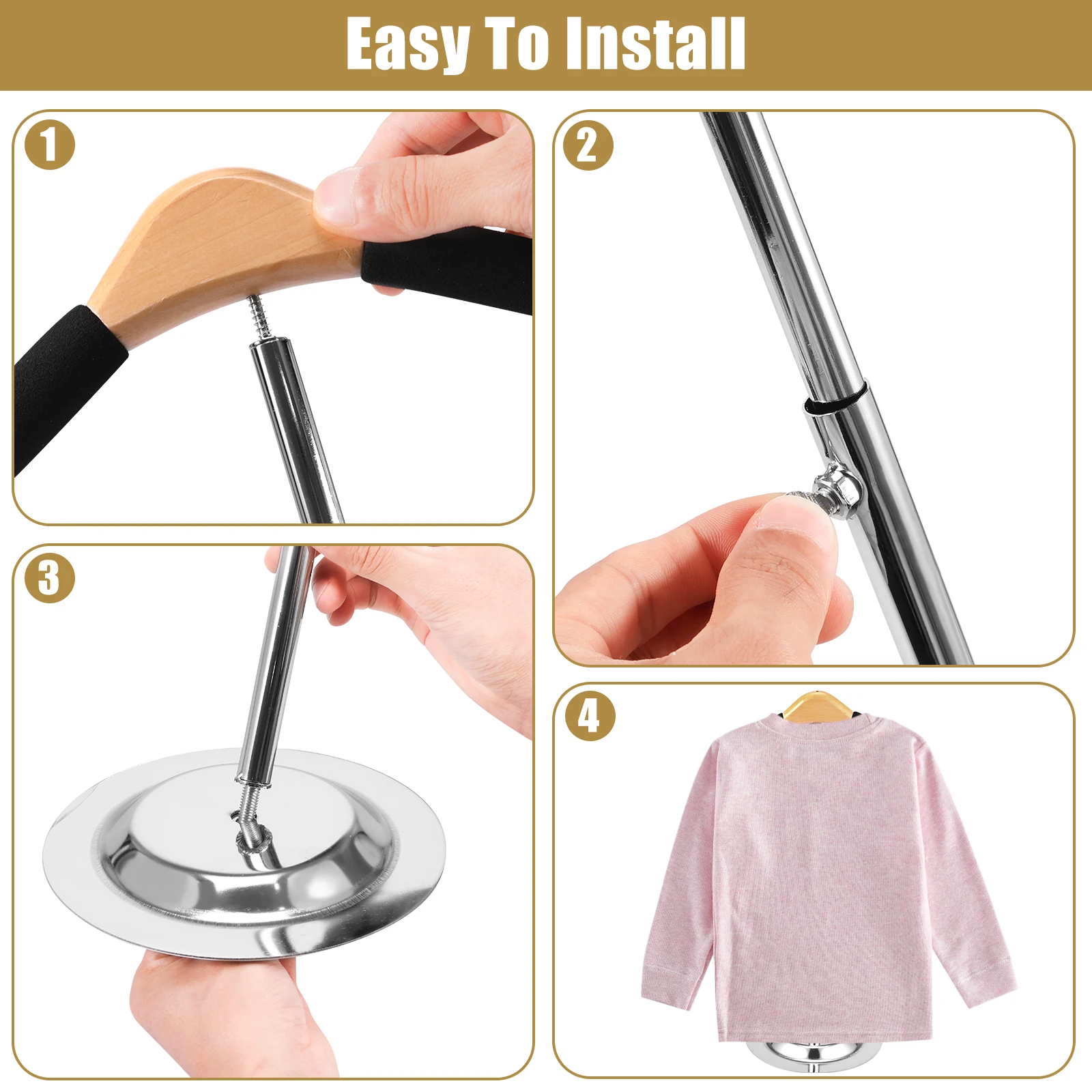 Easy To Install

1

2

3

4