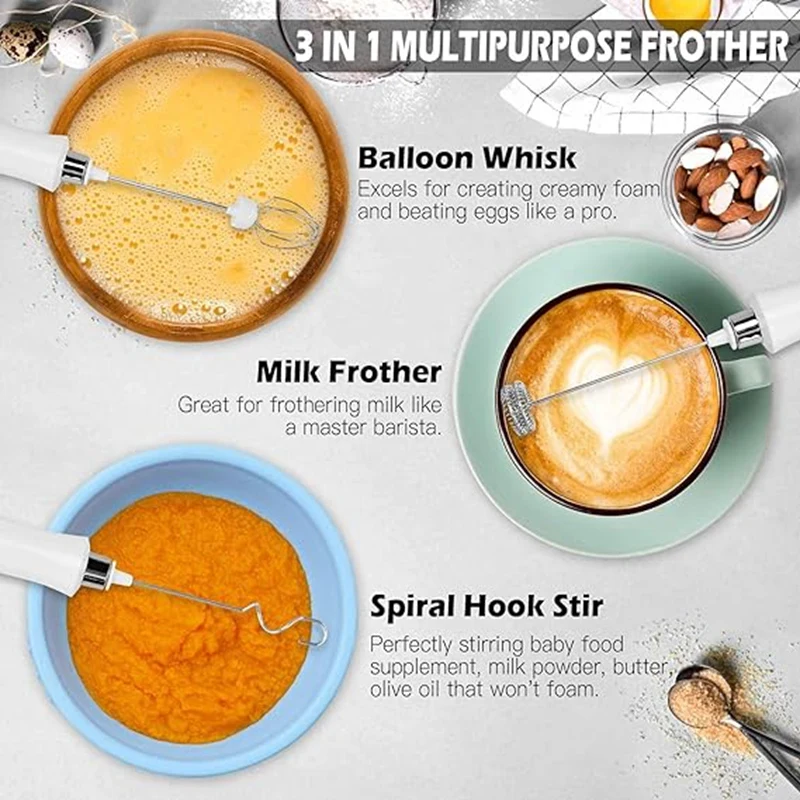 3 IN 1 MULTIPURPOSE FROTHER

Balloon Whisk
Excels for creating creamy foam and beating eggs like a pro.

Milk Frother
Great for frothering milk like a master barista.

Spiral Hook Stir
Perfectly stirring baby food supplement, milk powder, butter, olive oil that won't foam.