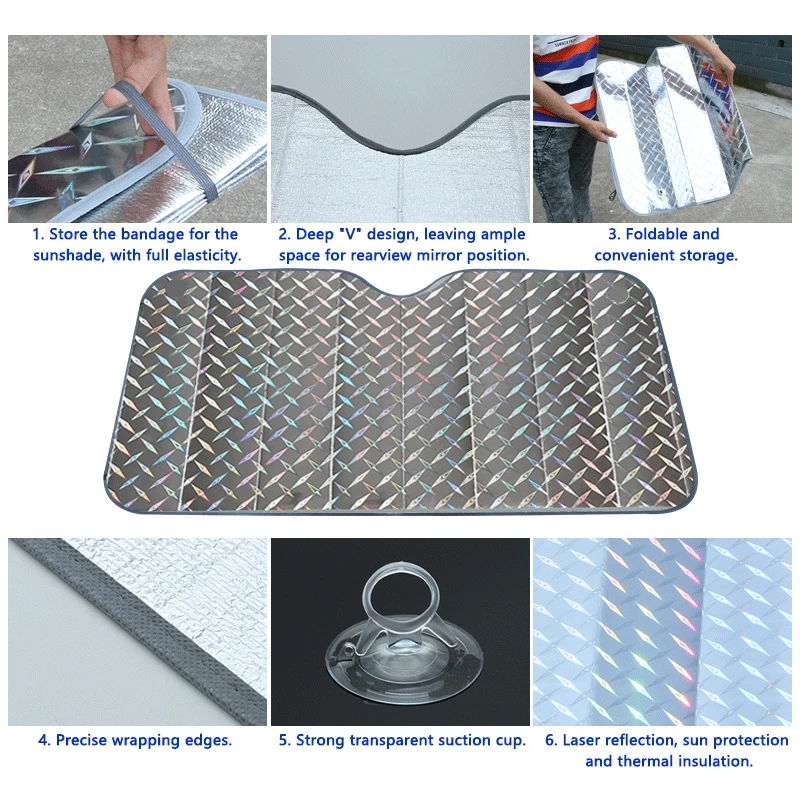 1. Store the bandage for the sunshade, with full elasticity.

2. Deep "V" design, leaving ample space for rearview mirror position.

3. Foldable and convenient storage.

4. Precise wrapping edges.

5. Strong transparent suction cup.

6. Laser reflection, sun protection and thermal insulation.