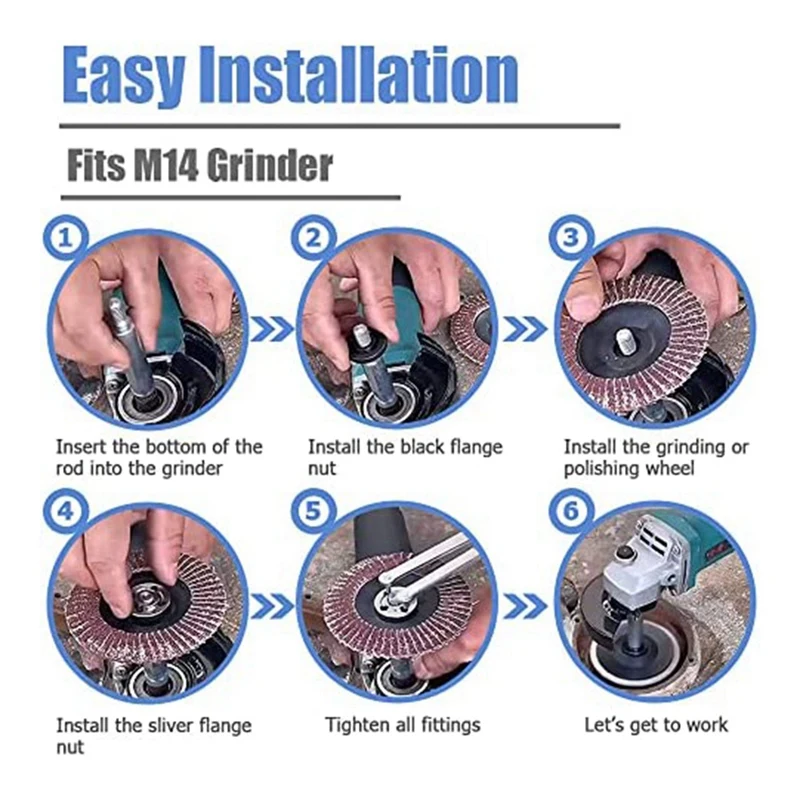 Easy Installation

Fits M14 Grinder

1

Insert the bottom of the rod into the grinder

2

Install the black flange nut

3

Install the grinding or polishing wheel

4

Install the sliver flange nut

5

Tighten all fittings

6

Let's get to work