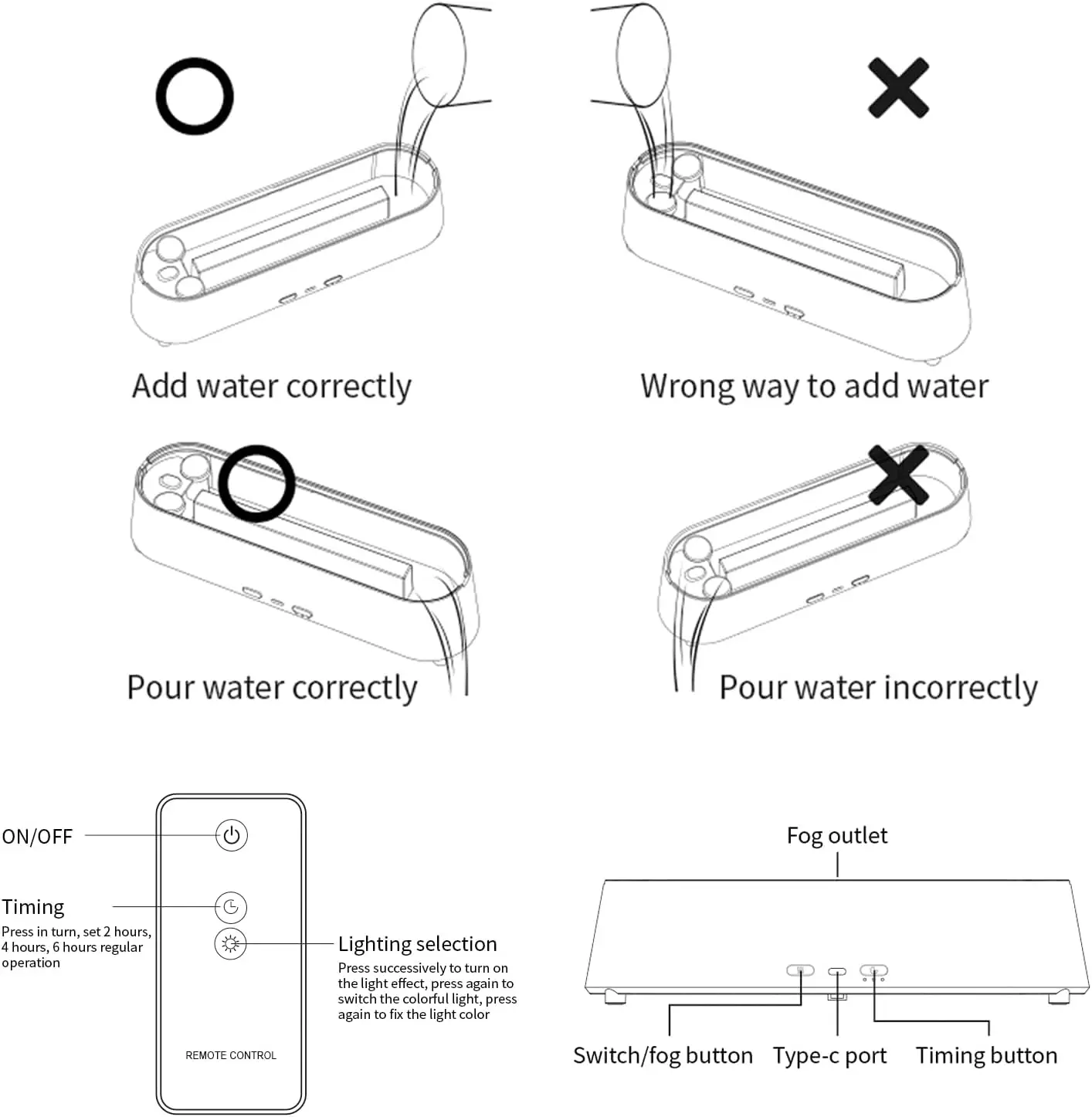 Add water correctly

Wrong way to add water

Pour water correctly

Pour water incorrectly

ON/OFF

Timing
Press in turn, set 2 hours, 4 hours, 6 hours regular operation

Lighting selection
Press successively to turn on the light effect, press again to switch the colorful light, press again to fix the light color

REMOTE CONTROL

Fog outlet

Switch/fog button

Type-c port

Timing button