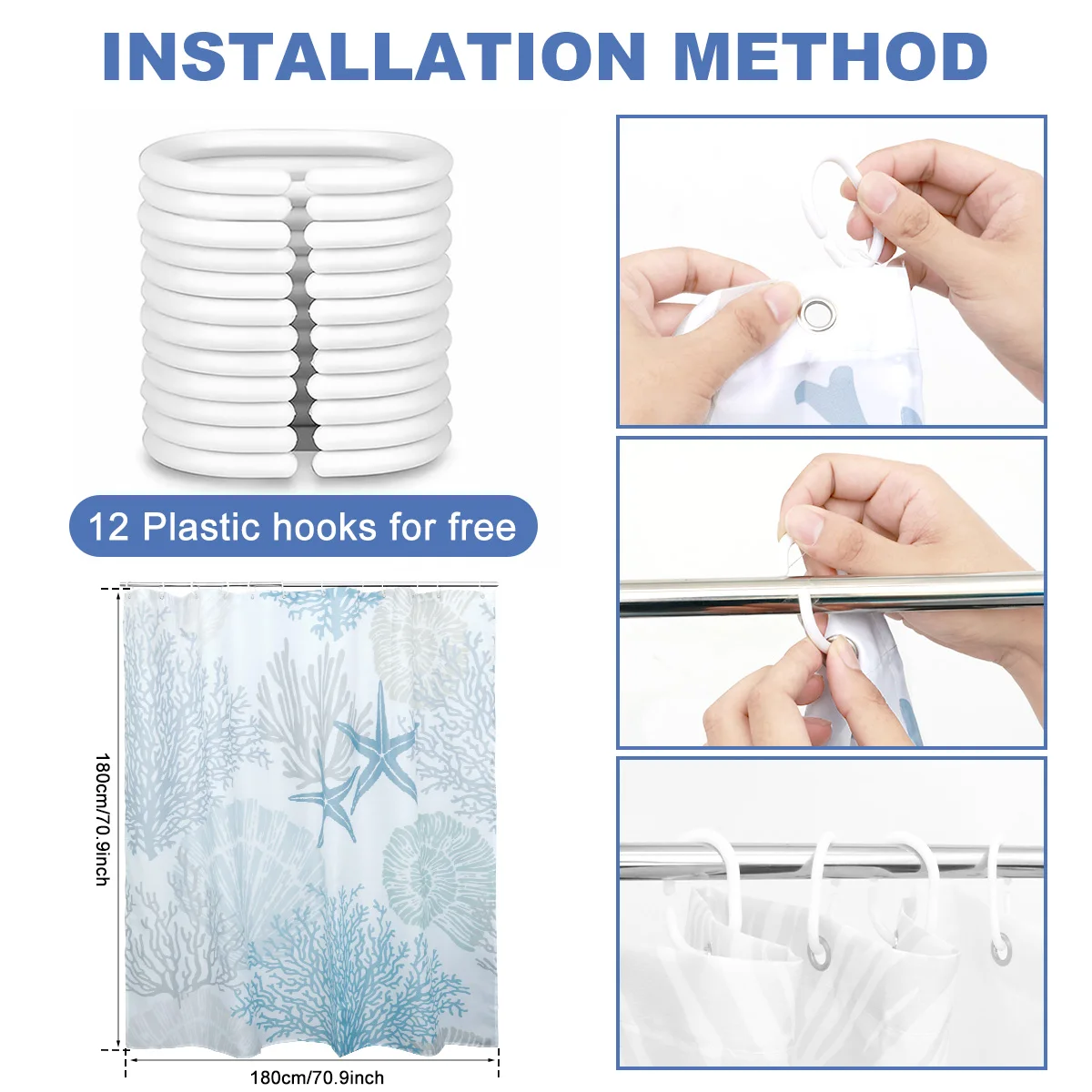 INSTALLATION METHOD

12 Plastic hooks for free

180cm/70.9inch

180cm/70.9inch