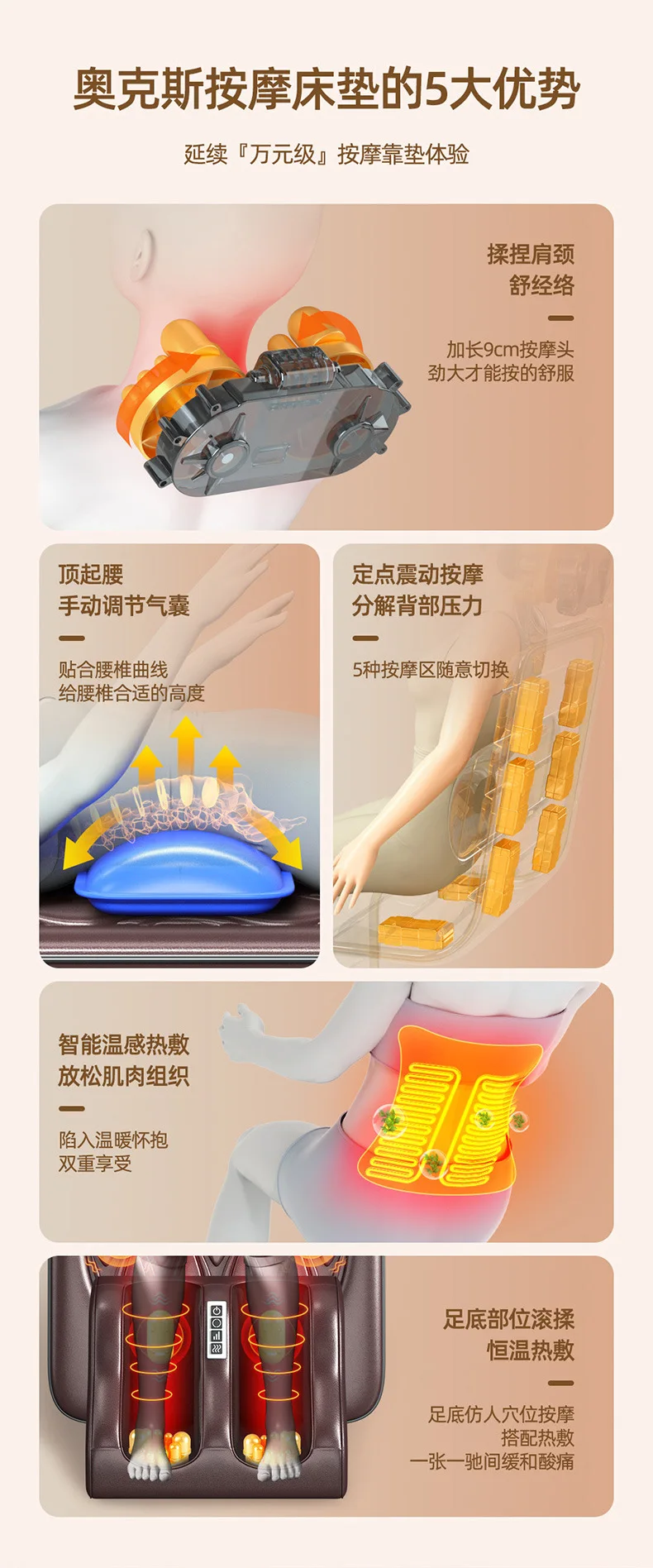 奥克斯按摩床垫的5大优势

延续『万元级』按摩靠垫体验

揉捏肩颈
舒经络

加长9cm按摩头
劲大才能按的舒服

顶起腰
手动调节气囊

贴合腰椎曲线
给腰椎合适的高度

定点震动按摩
分解背部压力

5种按摩区随意切换

智能温感热敷
放松肌肉组织

陷入温暖怀抱
双重享受

足底部位滚揉
恒温热敷

足底仿人穴位按摩
搭配热敷
一张一驰间缓和酸痛