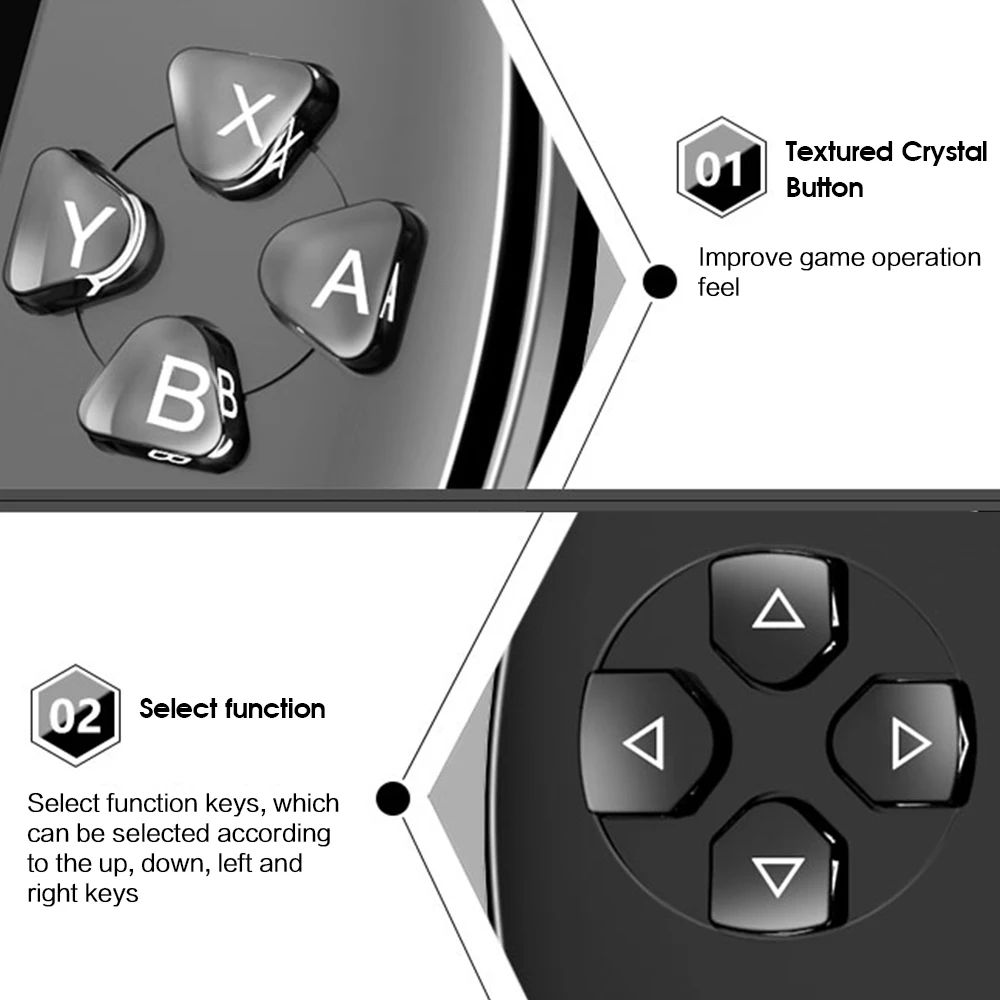 X
Y
A
B

01 Textured Crystal Button

Improve game operation feel

02 Select function

Select function keys, which can be selected according to the up, down, left and right keys