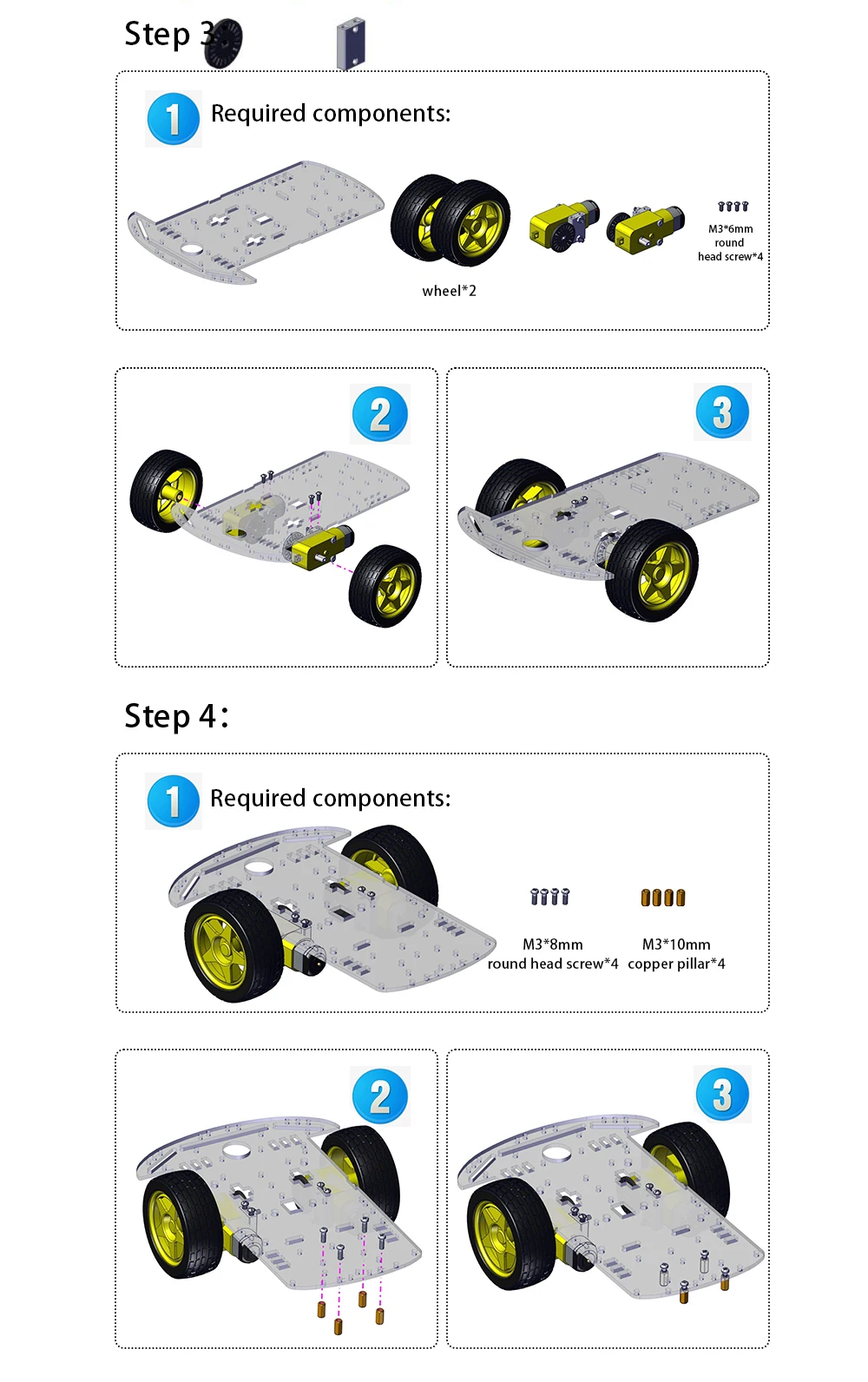 Step 3:

1 Required components:

wheel*2

M3*6mm round head screw*4

2

3

Step 4:

1 Required components:

M3*8mm round head screw*4

M3*10mm copper pillar*4

2

3