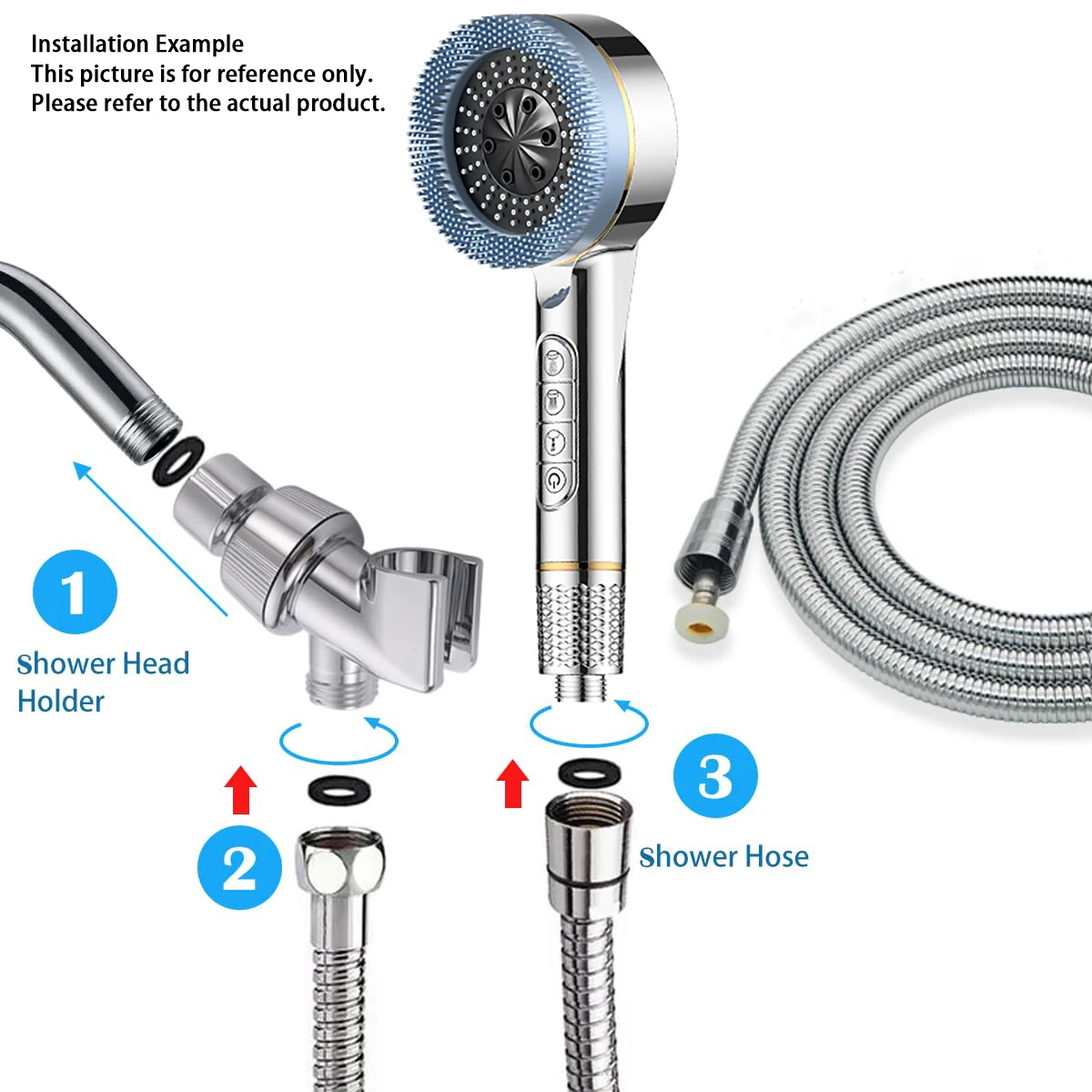 Installation Example
This picture is for reference only.
Please refer to the actual product.

1
Shower Head Holder

2

3
Shower Hose