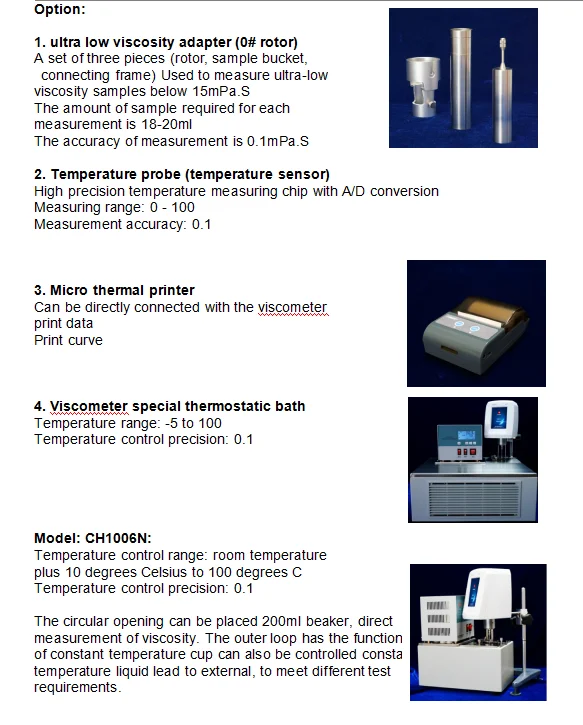 Option:

1. ultra low viscosity adapter (0# rotor)
A set of three pieces (rotor, sample bucket, connecting frame) Used to measure ultra-low viscosity samples below 15mPa.S
The amount of sample required for each measurement is 18-20ml
The accuracy of measurement is 0.1mPa.S

2. Temperature probe (temperature sensor)
High precision temperature measuring chip with A/D conversion
Measuring range: 0 - 100
Measurement accuracy: 0.1

3. Micro thermal printer
Can be directly connected with the viscometer print data
Print curve

4. Viscometer special thermostatic bath
Temperature range: -5 to 100
Temperature control precision: 0.1

Model: CH1006N:
Temperature control range: room temperature plus 10 degrees Celsius to 100 degrees C
Temperature control precision: 0.1

The circular opening can be placed 200ml beaker, direct measurement of viscosity. The outer loop has the function of constant temperature cup can also be controlled consta temperature liquid lead to external, to meet different test requirements.