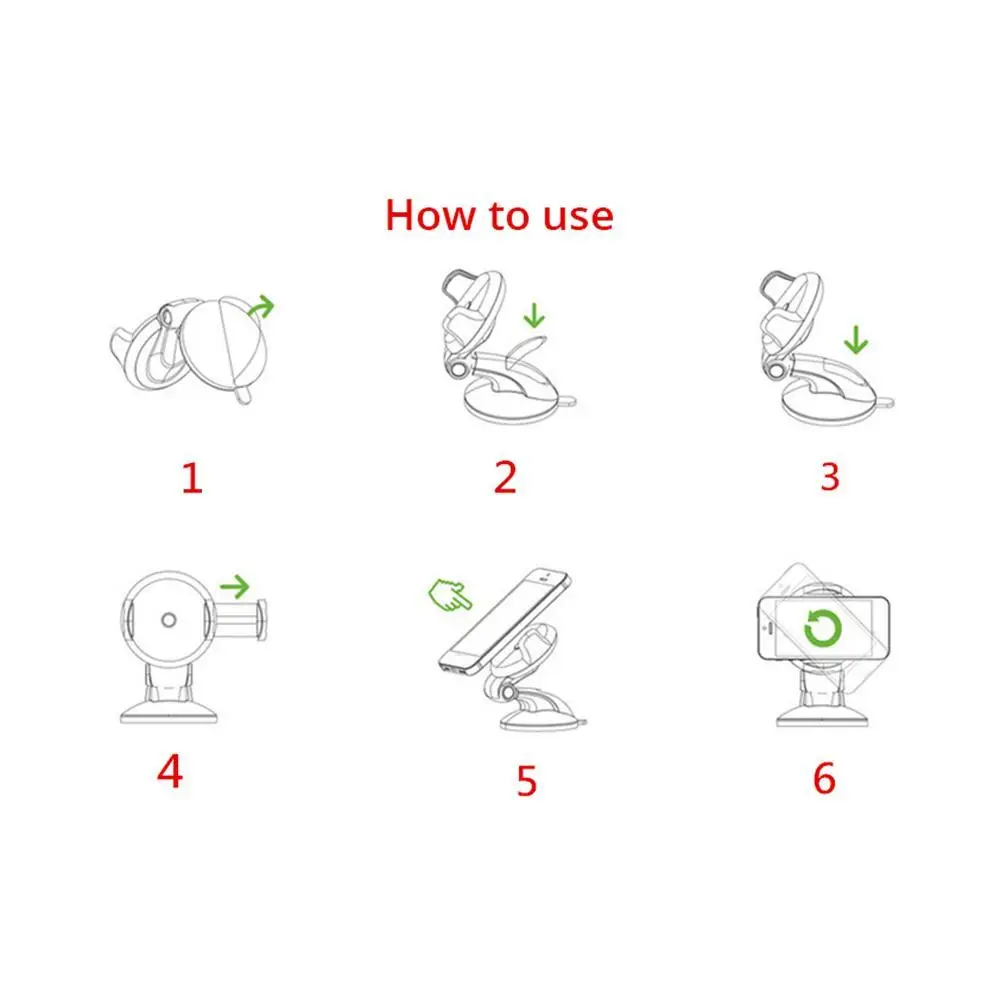 How to use

1

2

3

4

5

6