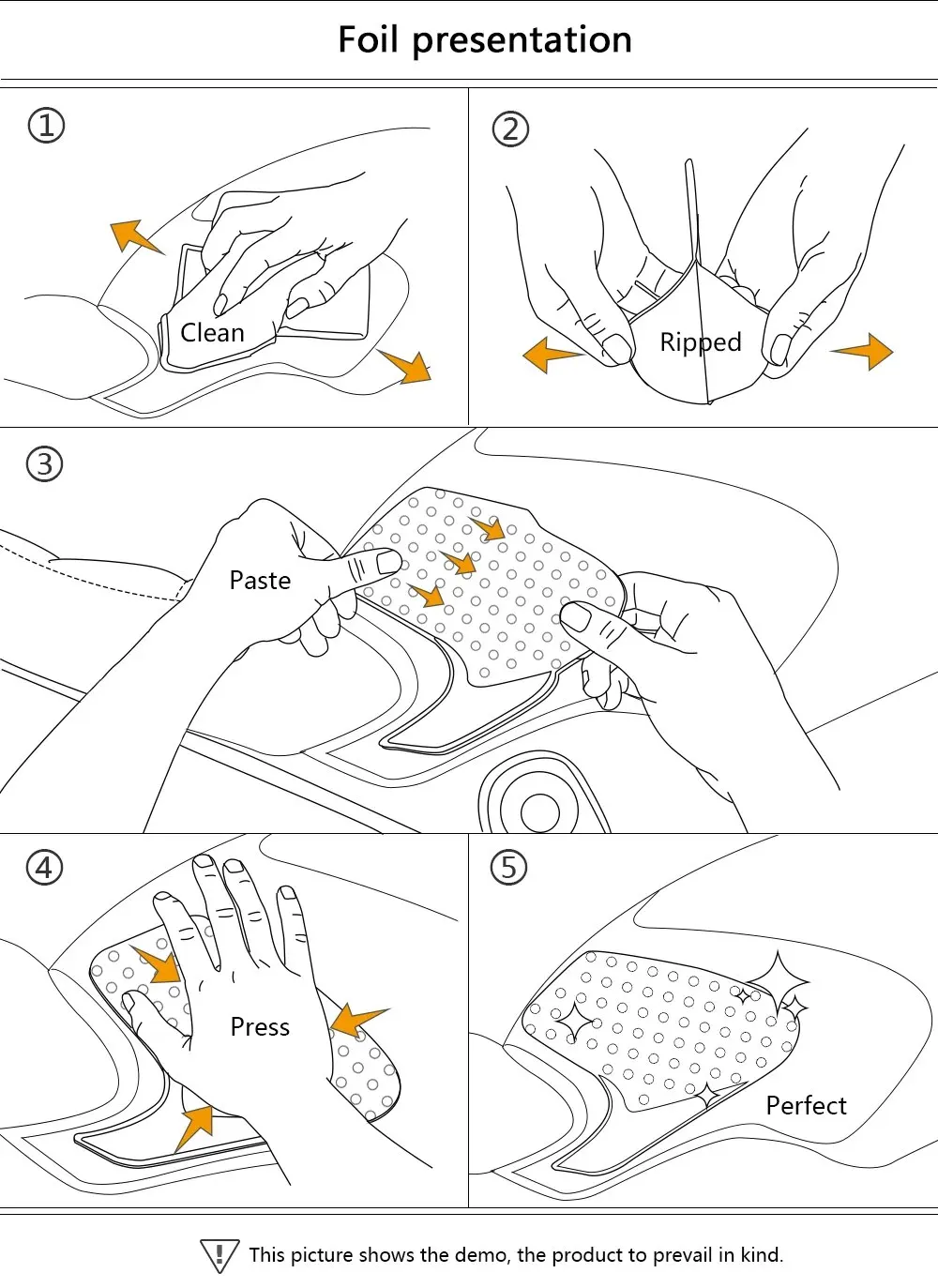 Foil presentation

①

Clean

②

Ripped

③

Paste

④

Press

⑤

Perfect

! This picture shows the demo, the product to prevail in kind.