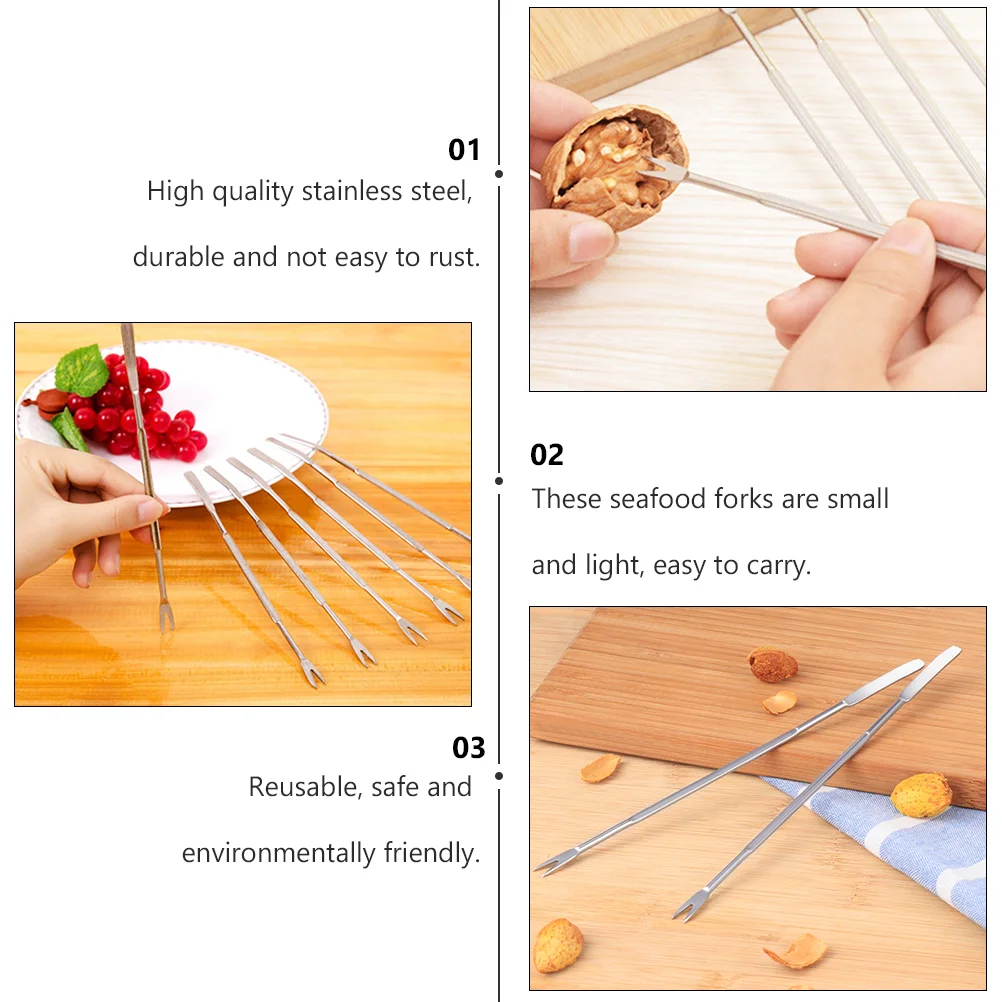 01
High quality stainless steel,
durable and not easy to rust.

02
These seafood forks are small
and light, easy to carry.

03
Reusable, safe and
environmentally friendly.