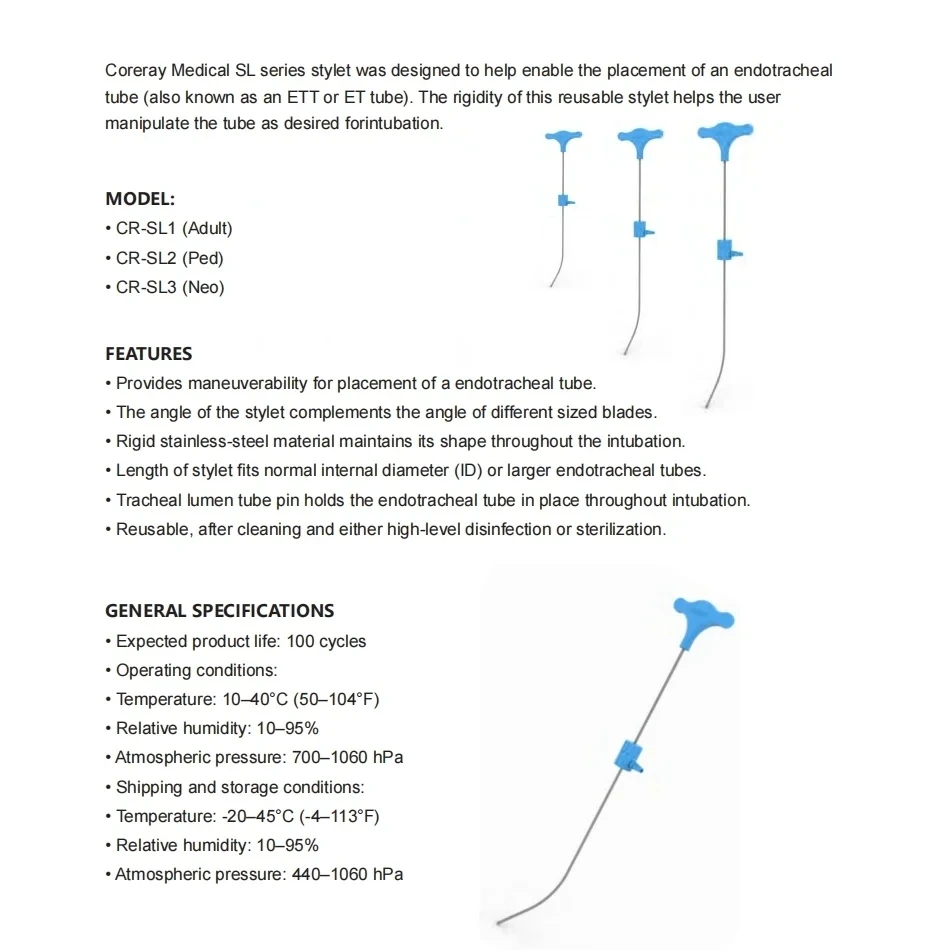 Coreray Medical SL series stylet was designed to help enable the placement of an endotracheal tube (also known as an ETT or ET tube). The rigidity of this reusable stylet helps the user manipulate the tube as desired forintubation.

MODEL:
• CR-SL1 (Adult)
• CR-SL2 (Ped)
• CR-SL3 (Neo)

FEATURES
• Provides maneuverability for placement of a endotracheal tube.
• The angle of the stylet complements the angle of different sized blades.
• Rigid stainless-steel material maintains its shape throughout the intubation.
• Length of stylet fits normal internal diameter (ID) or larger endotracheal tubes.
• Tracheal lumen tube pin holds the endotracheal tube in place throughout intubation.
• Reusable, after cleaning and either high-level disinfection or sterilization.

GENERAL SPECIFICATIONS
• Expected product life: 100 cycles
• Operating conditions:
• Temperature: 10–40°C (50–104°F)
• Relative humidity: 10–95%
• Atmospheric pressure: 700–1060 hPa
• Shipping and storage conditions:
• Temperature: -20–45°C (-4–113°F)
• Relative humidity: 10–95%
• Atmospheric pressure: 440–1060 hPa