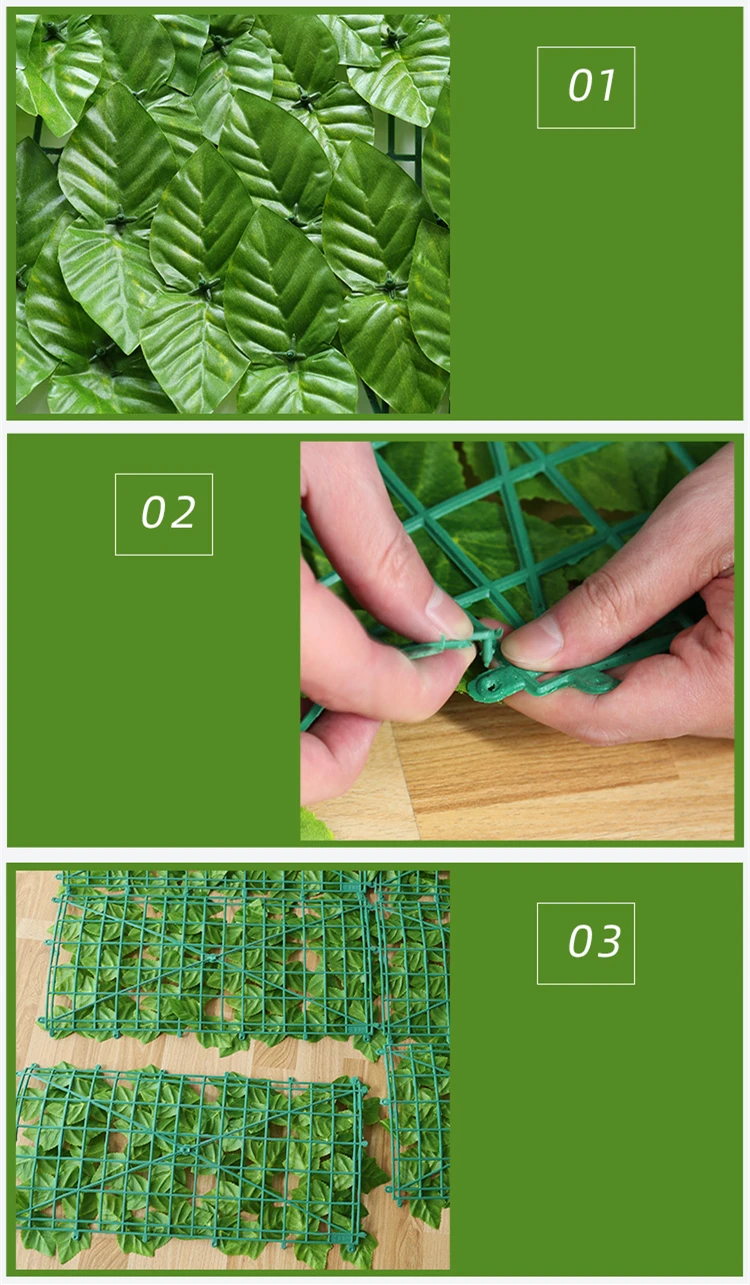 01

02

03