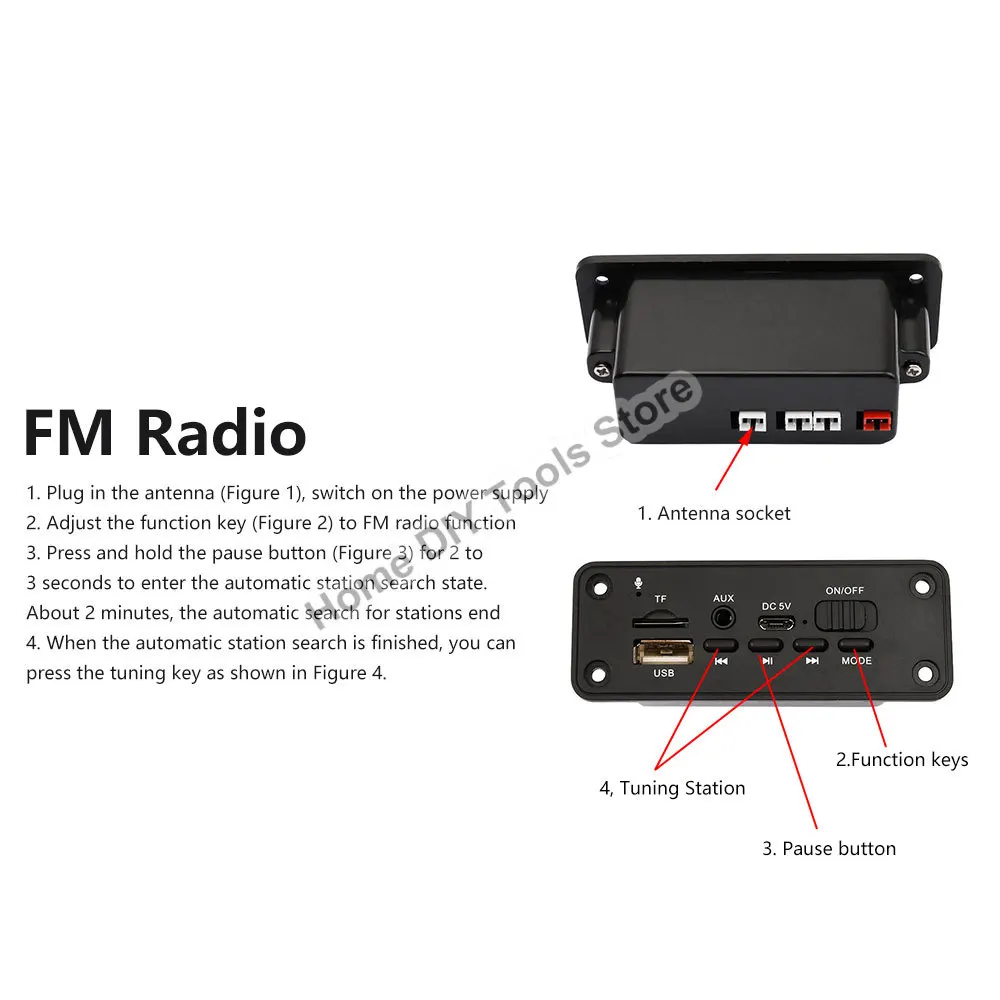 FM Radio

1. Plug in the antenna (Figure 1), switch on the power supply
2. Adjust the function key (Figure 2) to FM radio function
3. Press and hold the pause button (Figure 3) for 2 to 3 seconds to enter the automatic station search state. About 2 minutes, the automatic search for stations end
4. When the automatic station search is finished, you can press the tuning key as shown in Figure 4.

Home DIY Tools Store

1. Antenna socket

TF
AUX
DC 5V
ON/OFF
USB
MODE

2.Function keys

4, Tuning Station

3. Pause button