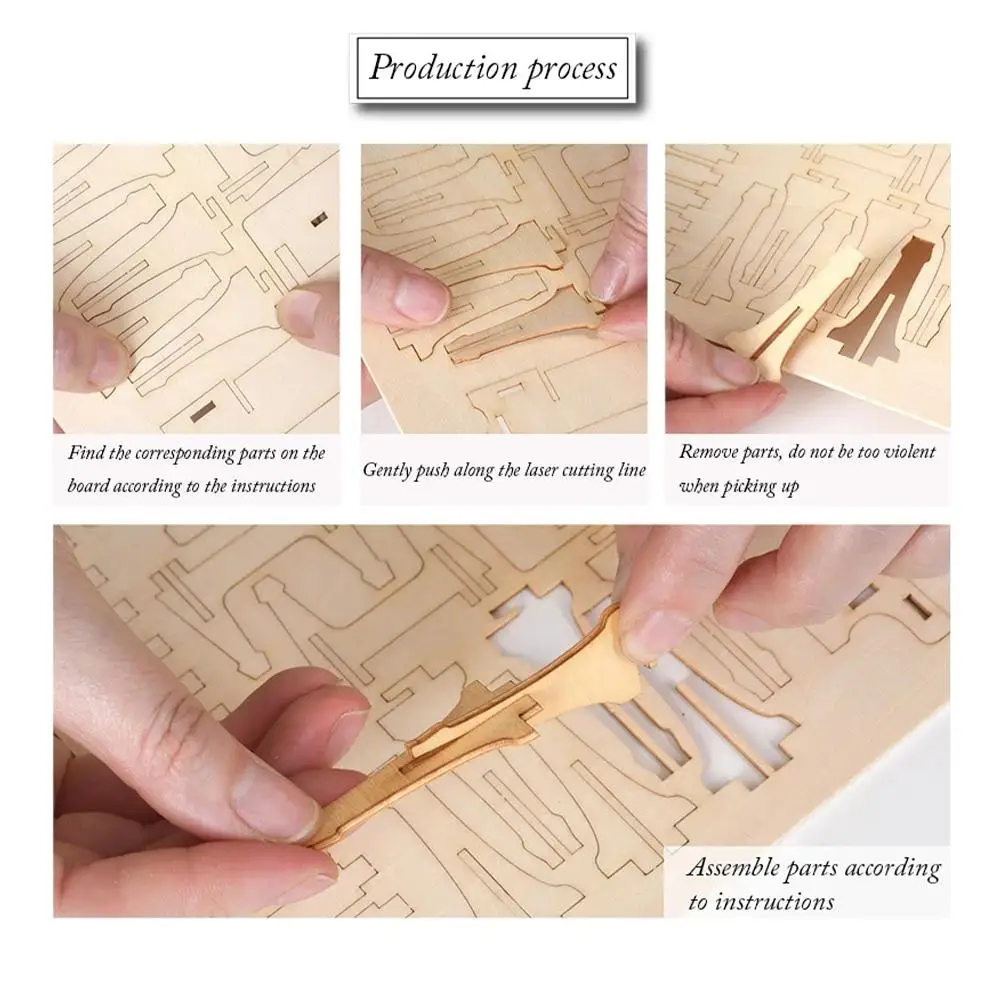 Production process

Find the corresponding parts on the board according to the instructions

Gently push along the laser cutting line

Remove parts, do not be too violent when picking up

Assemble parts according to instructions