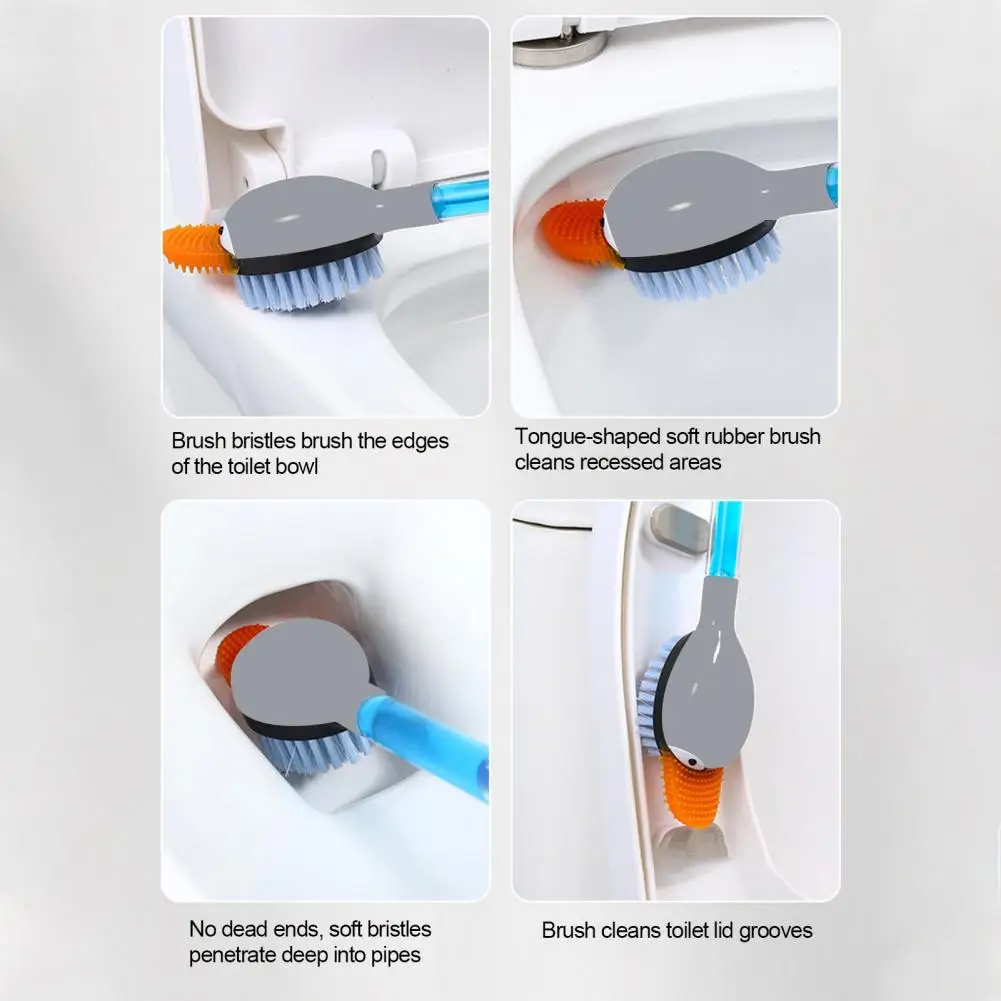 Brush bristles brush the edges of the toilet bowl

Tongue-shaped soft rubber brush cleans recessed areas

No dead ends, soft bristles penetrate deep into pipes

Brush cleans toilet lid grooves