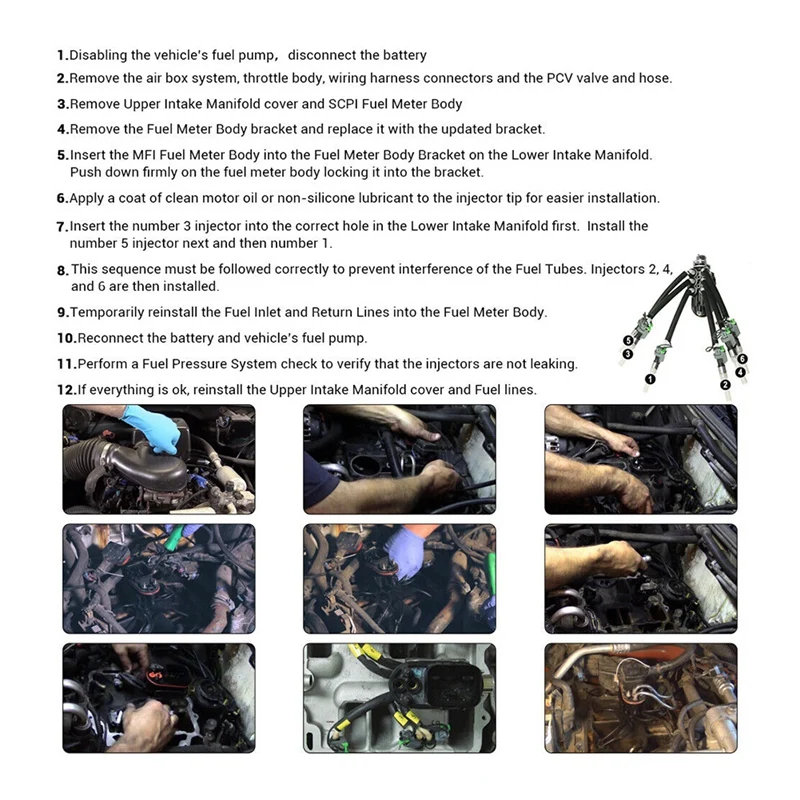 1.Disabling the vehicle's fuel pump， disconnect the battery

2.Remove the air box system, throttle body, wiring harness connectors and the PCV valve and hose.

3.Remove Upper Intake Manifold cover and SCPI Fuel Meter Body

4.Remove the Fuel Meter Body bracket and replace it with the updated bracket.

5.Insert the MFI Fuel Meter Body into the Fuel Meter Body Bracket on the Lower Intake Manifold. Push down firmly on the fuel meter body locking it into the bracket.

6.Apply a coat of clean motor oil or non-silicone lubricant to the injector tip for easier installation.

7.Insert the number 3 injector into the correct hole in the Lower Intake Manifold first. Install the number 5 injector next and then number 1.

8.This sequence must be followed correctly to prevent interference of the Fuel Tubes. Injectors 2, 4, and 6 are then installed.

9.Temporarily reinstall the Fuel Inlet and Return Lines into the Fuel Meter Body.

10.Reconnect the battery and vehicle's fuel pump.

11.Perform a Fuel Pressure System check to verify that the injectors are not leaking.

12.If everything is ok, reinstall the Upper Intake Manifold cover and Fuel lines.

5
3
1
2
6
4