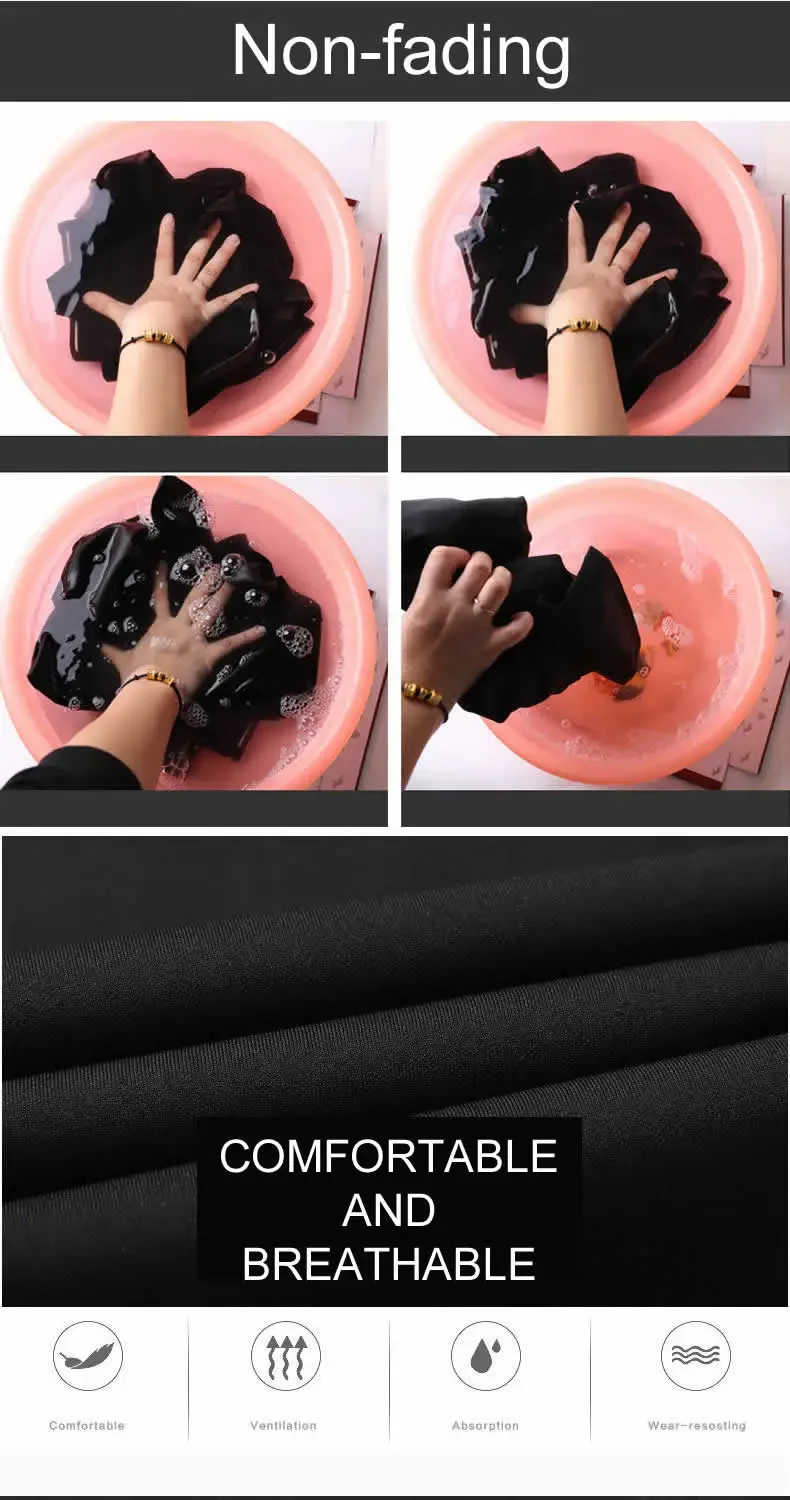 Non-fading

COMFORTABLE AND BREATHABLE

Comfortable

Ventilation

Absorption

Wear-resosting