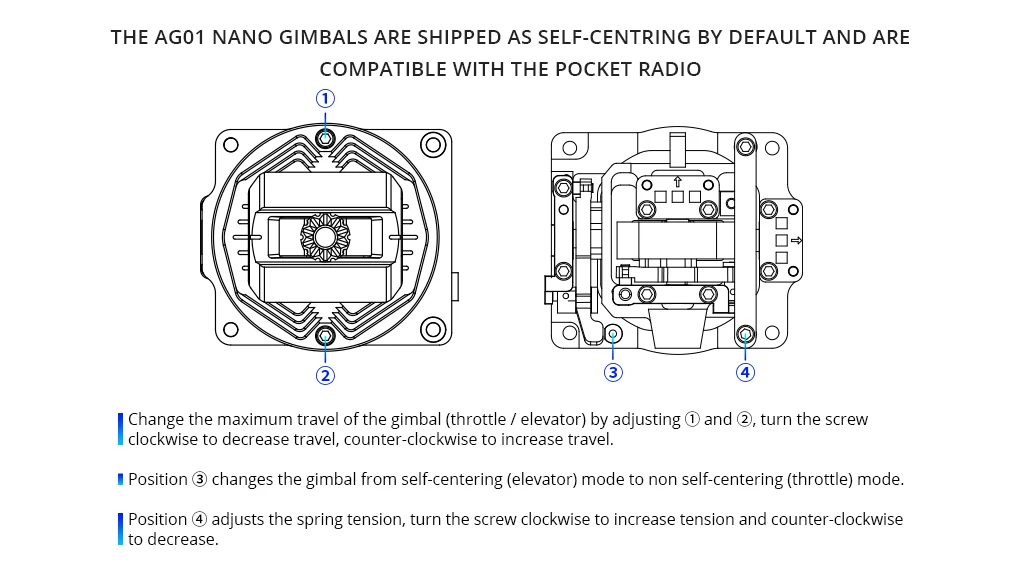 THE AG01 NANO GIMBALS ARE SHIPPED AS SELF-CENTRING BY DEFAULT AND ARE COMPATIBLE WITH THE POCKET RADIO

①

②

③

④

Change the maximum travel of the gimbal (throttle / elevator) by adjusting ① and ②, turn the screw clockwise to decrease travel, counter-clockwise to increase travel.

Position ③ changes the gimbal from self-centering (elevator) mode to non self-centering (throttle) mode.

Position ④ adjusts the spring tension, turn the screw clockwise to increase tension and counter-clockwise to decrease.