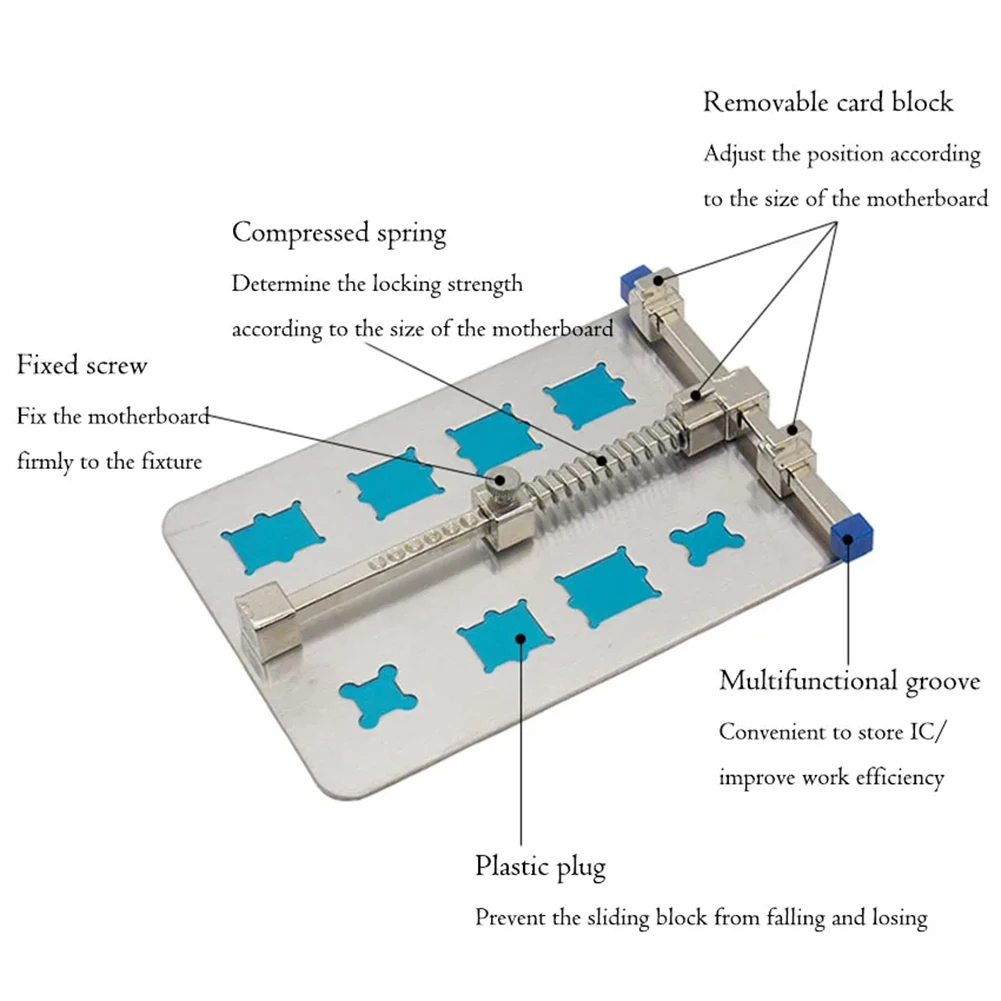 Removable card block
Adjust the position according to the size of the motherboard

Compressed spring
Determine the locking strength according to the size of the motherboard

Fixed screw
Fix the motherboard firmly to the fixture

Multifunctional groove
Convenient to store IC/ improve work efficiency

Plastic plug
Prevent the sliding block from falling and losing