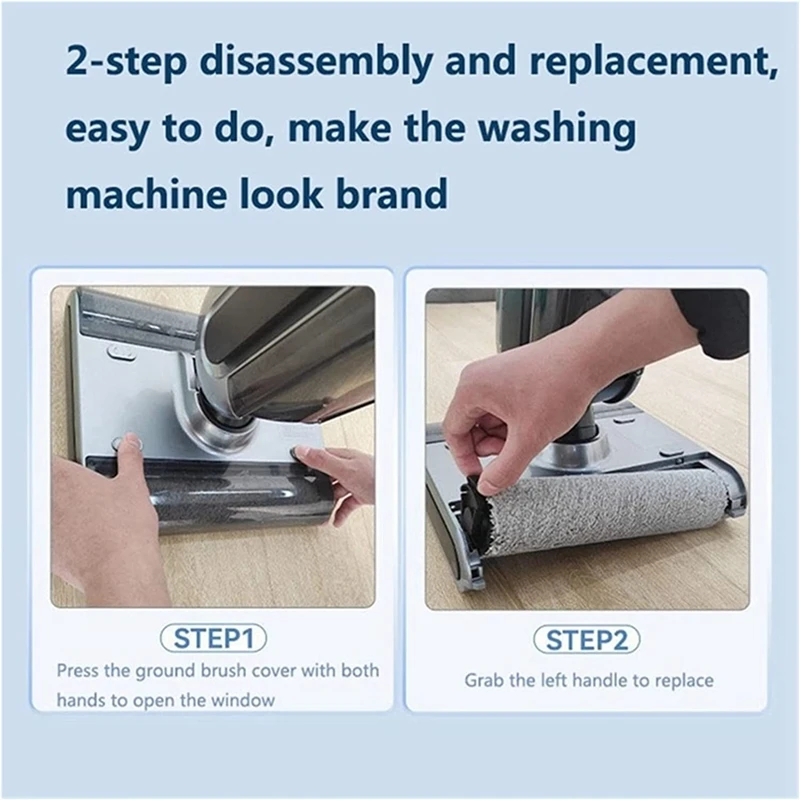 2-step disassembly and replacement, easy to do, make the washing machine look brand

STEP1
Press the ground brush cover with both hands to open the window

STEP2
Grab the left handle to replace