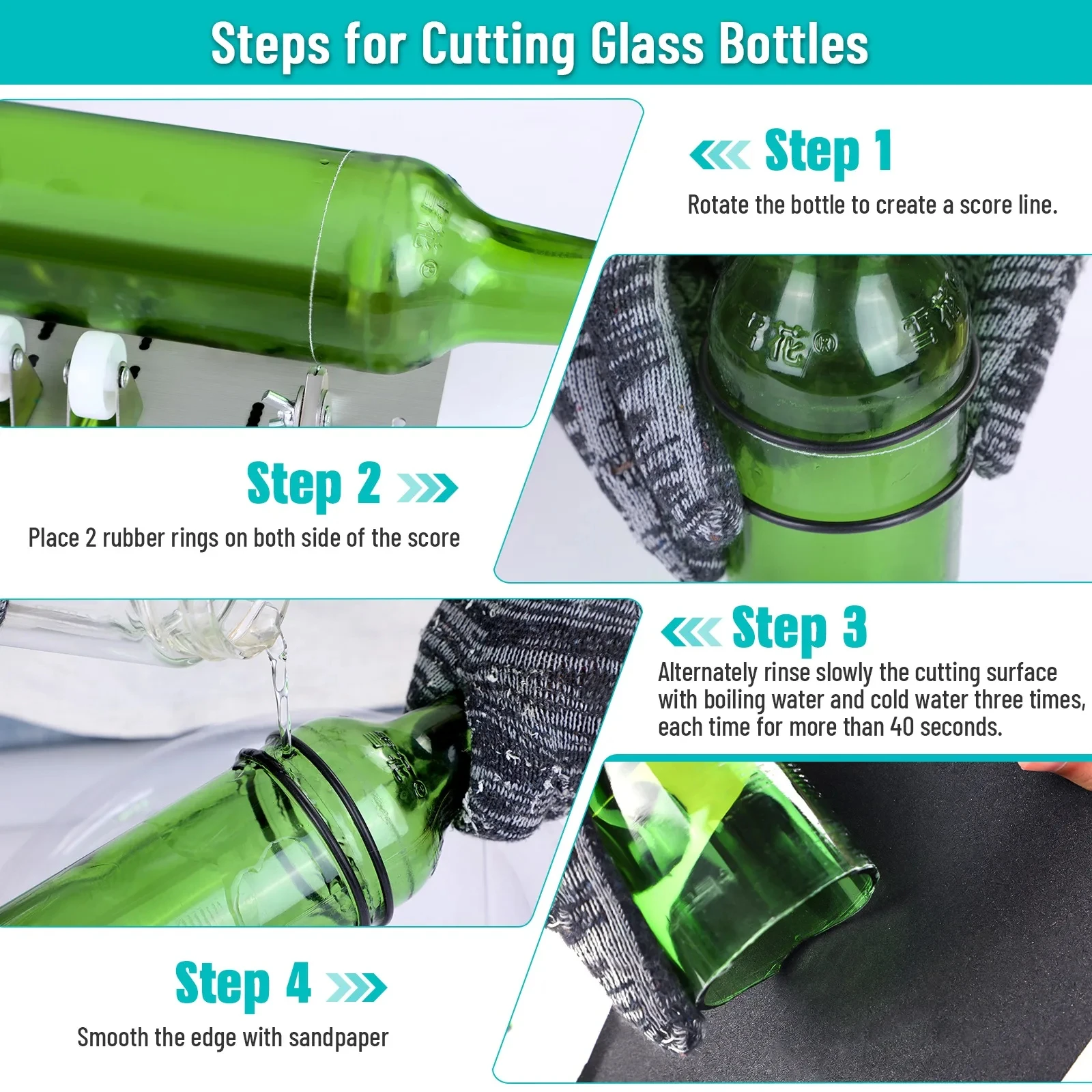 Steps for Cutting Glass Bottles

Step 1
Rotate the bottle to create a score line.

Step 2
Place 2 rubber rings on both side of the score

Step 3
Alternately rinse slowly the cutting surface with boiling water and cold water three times, each time for more than 40 seconds.

Step 4
Smooth the edge with sandpaper