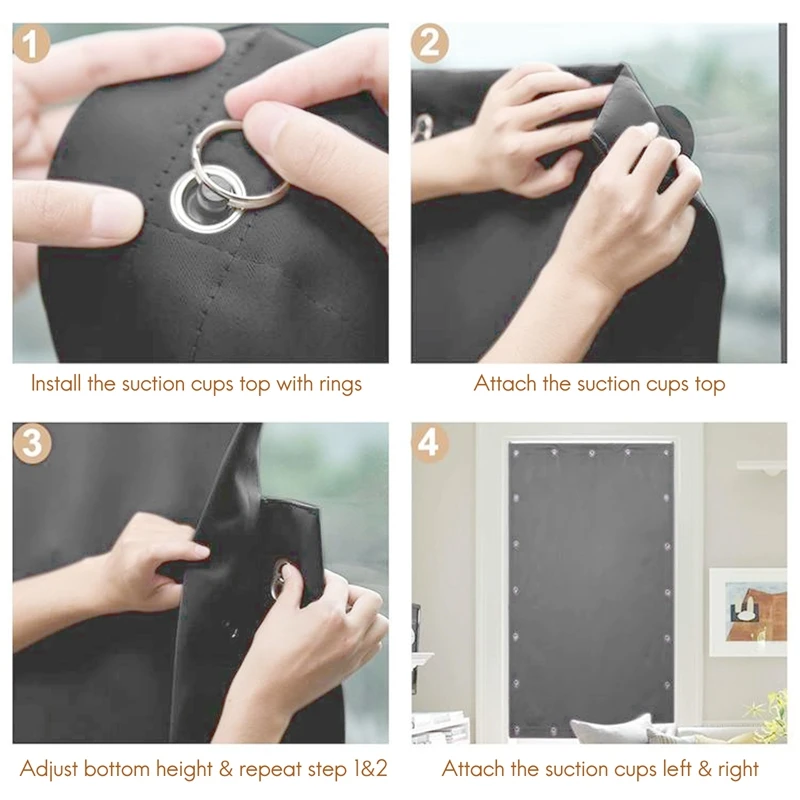 1

Install the suction cups top with rings

2

Attach the suction cups top

3

Adjust bottom height & repeat step 1&2

4

Attach the suction cups left & right