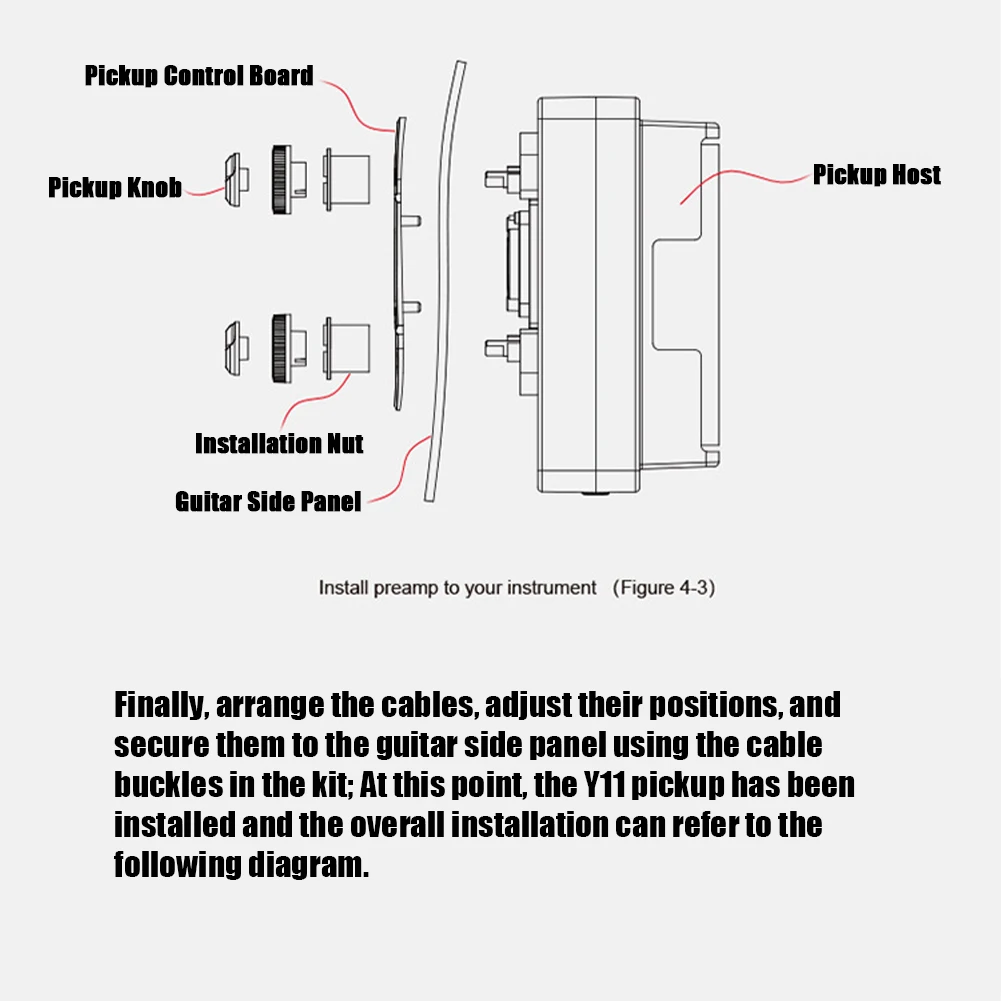 Pickup Control Board

Pickup Knob

Pickup Host

Installation Nut

Guitar Side Panel

Install preamp to your instrument (Figure 4-3)

Finally, arrange the cables, adjust their positions, and secure them to the guitar side panel using the cable buckles in the kit; At this point, the Y11 pickup has been installed and the overall installation can refer to the following diagram.