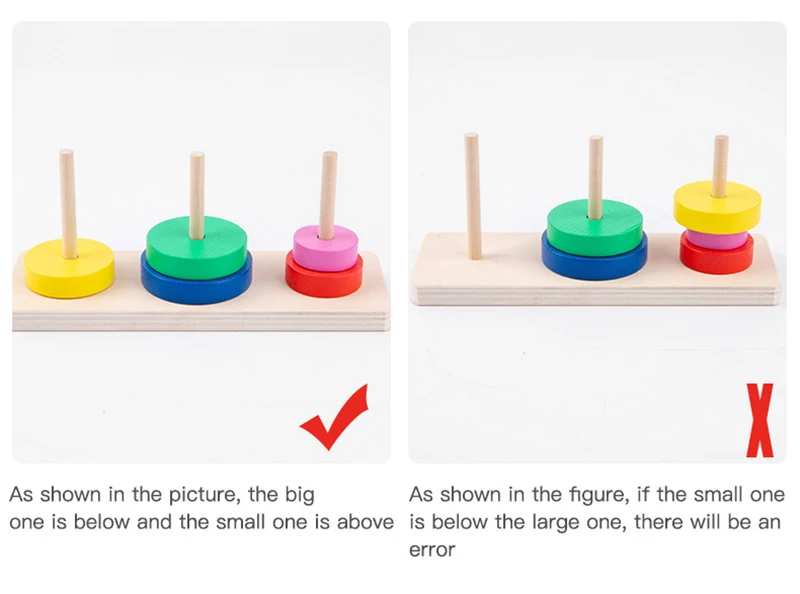 As shown in the picture, the big one is below and the small one is above

As shown in the figure, if the small one is below the large one, there will be an error