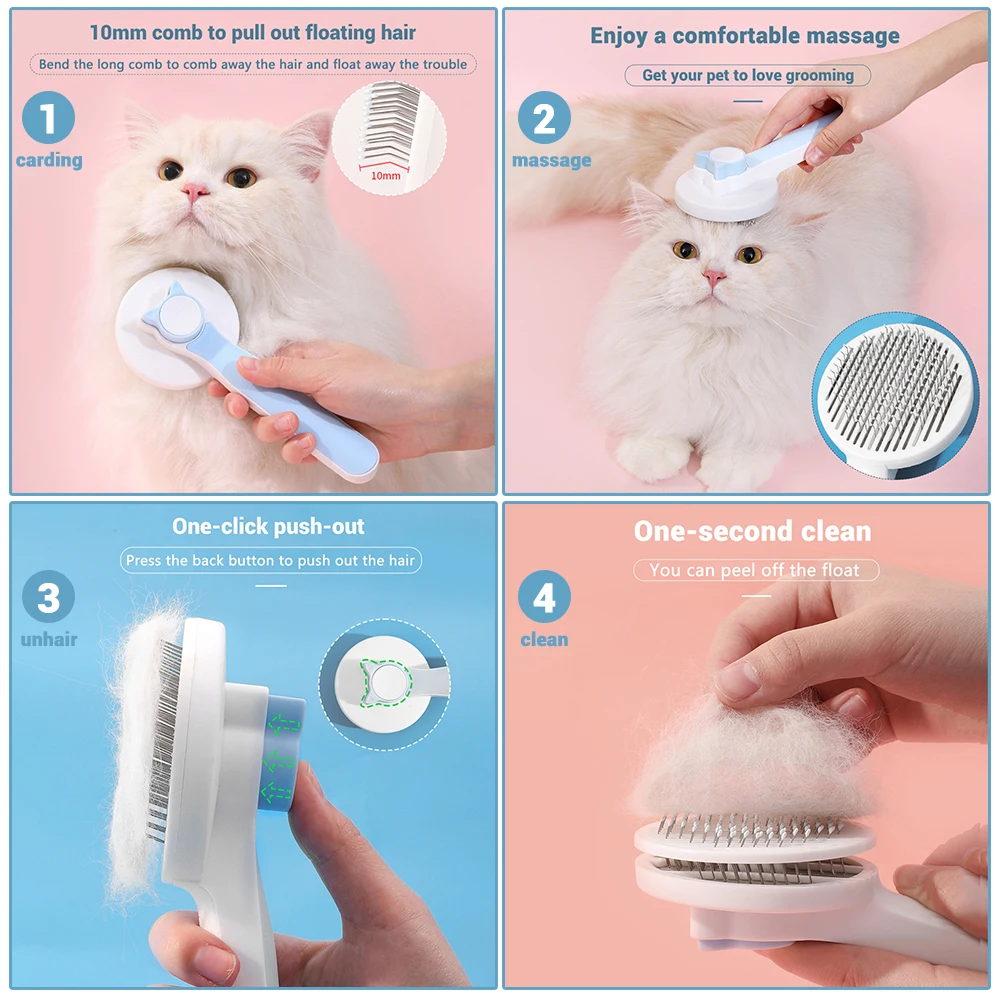 10mm comb to pull out floating hair

Bend the long comb to comb away the hair and float away the trouble

1
carding

10mm

Enjoy a comfortable massage

Get your pet to love grooming

2
massage

One-click push-out

Press the back button to push out the hair

3
unhair

One-second clean

You can peel off the float

4
clean