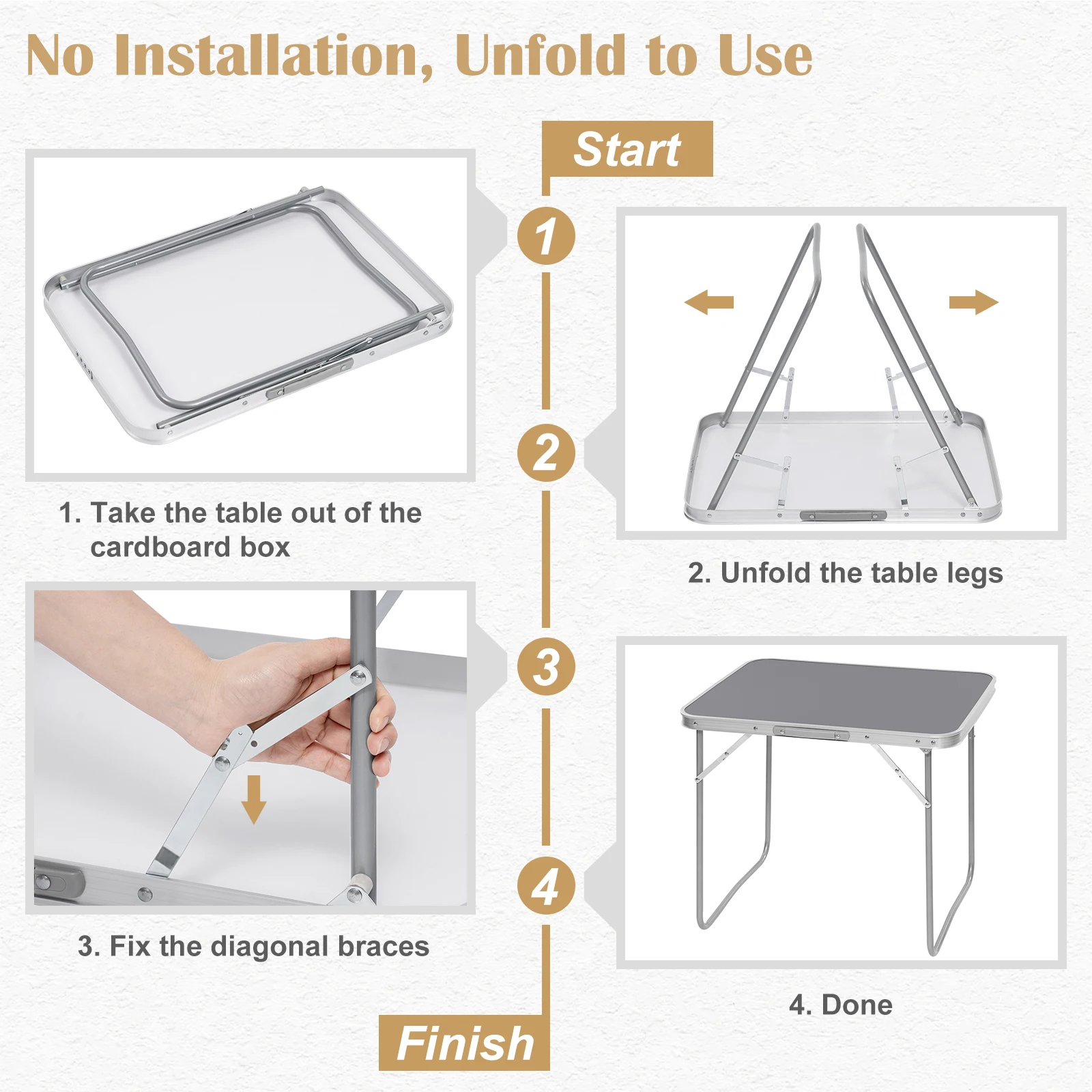 No Installation, Unfold to Use

Start

1

1. Take the table out of the cardboard box

2

2. Unfold the table legs

3

3. Fix the diagonal braces

4

4. Done

Finish