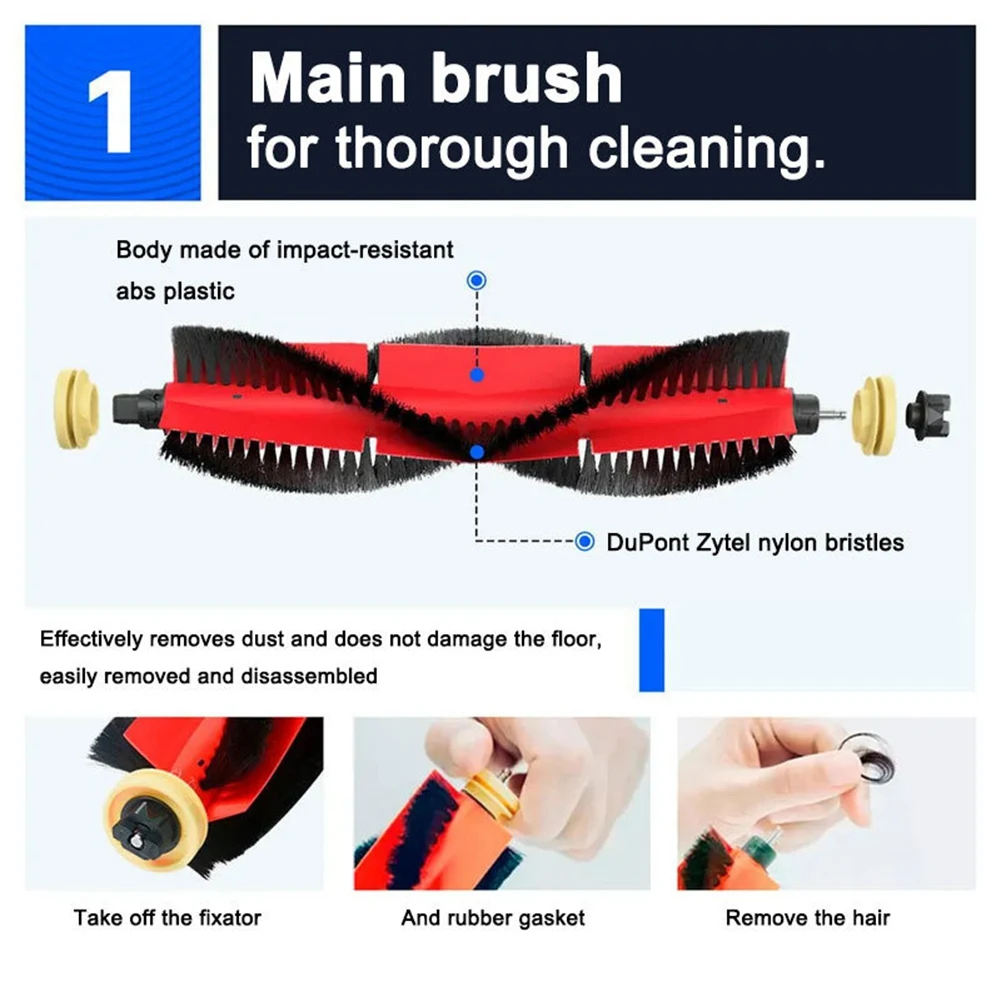 1

Main brush
for thorough cleaning.

Body made of impact-resistant abs plastic

DuPont Zytel nylon bristles

Effectively removes dust and does not damage the floor, easily removed and disassembled

Take off the fixator

And rubber gasket

Remove the hair