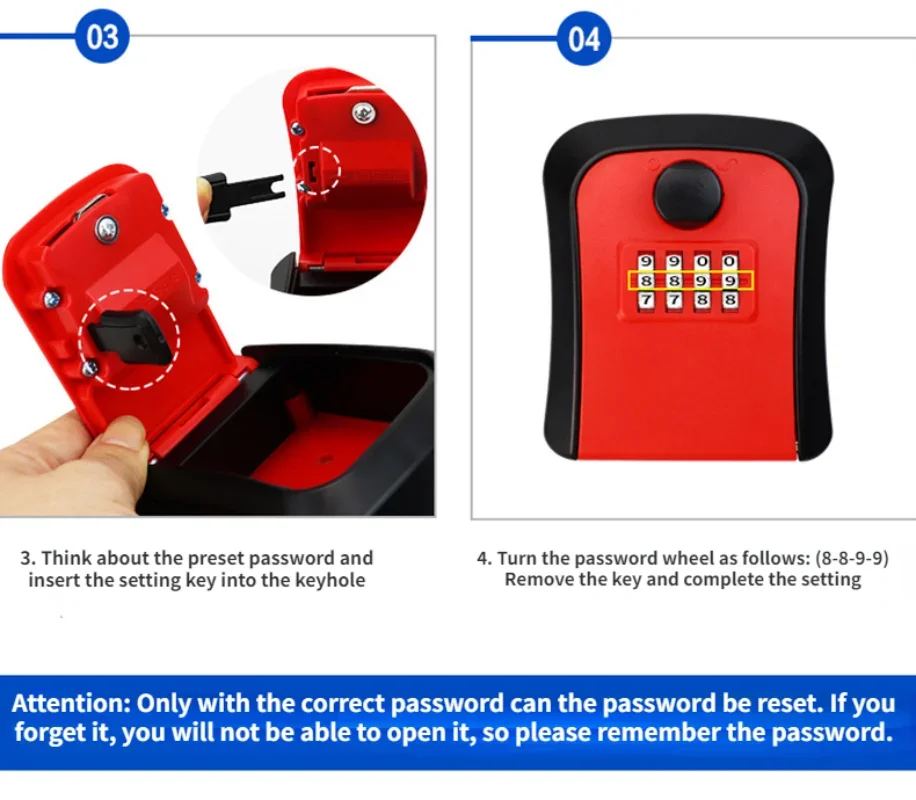 03

04

9 9 0 0
8 8 9 9
7 7 8 8

3. Think about the preset password and insert the setting key into the keyhole

4. Turn the password wheel as follows: (8-8-9-9)
Remove the key and complete the setting

Attention: Only with the correct password can the password be reset. If you forget it, you will not be able to open it, so please remember the password.