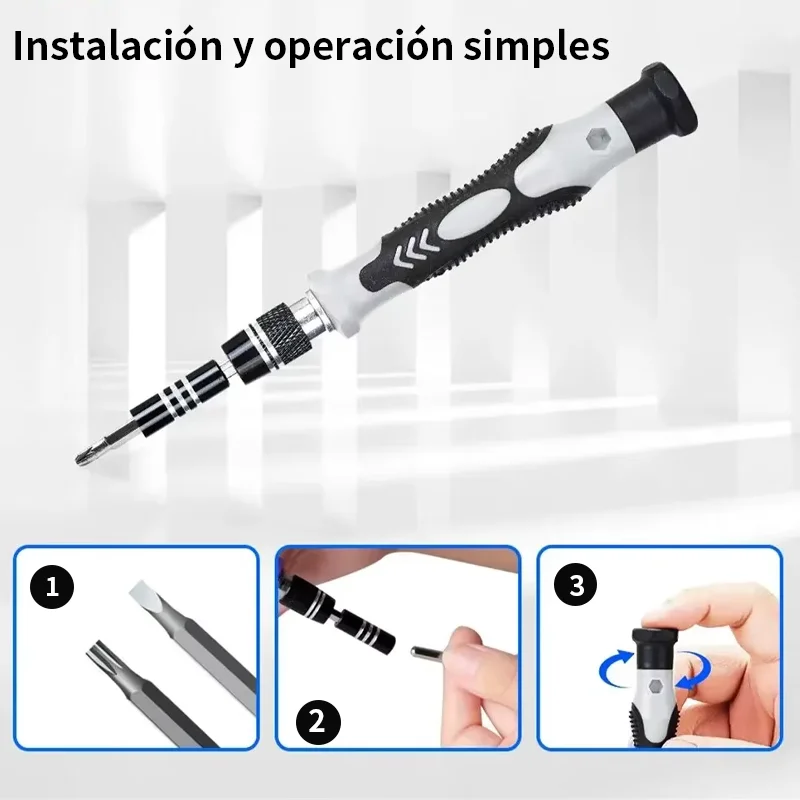 Instalación y operación simples

1

2

3