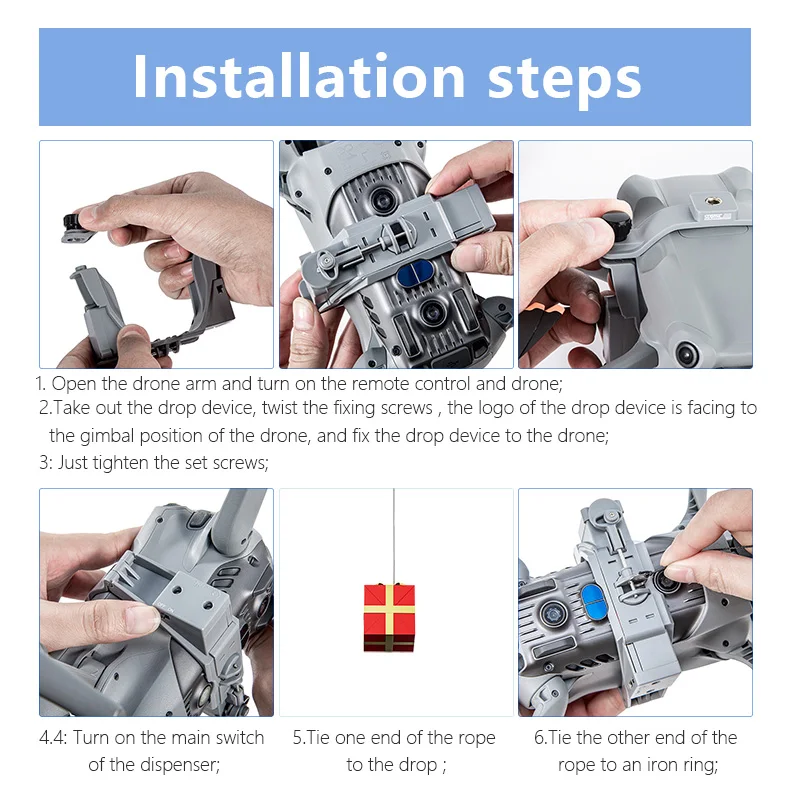 Installation steps

1. Open the drone arm and turn on the remote control and drone;
2.Take out the drop device, twist the fixing screws , the logo of the drop device is facing to the gimbal position of the drone, and fix the drop device to the drone;
3: Just tighten the set screws;

4.4: Turn on the main switch of the dispenser;

5.Tie one end of the rope to the drop ;

6.Tie the other end of the rope to an iron ring;