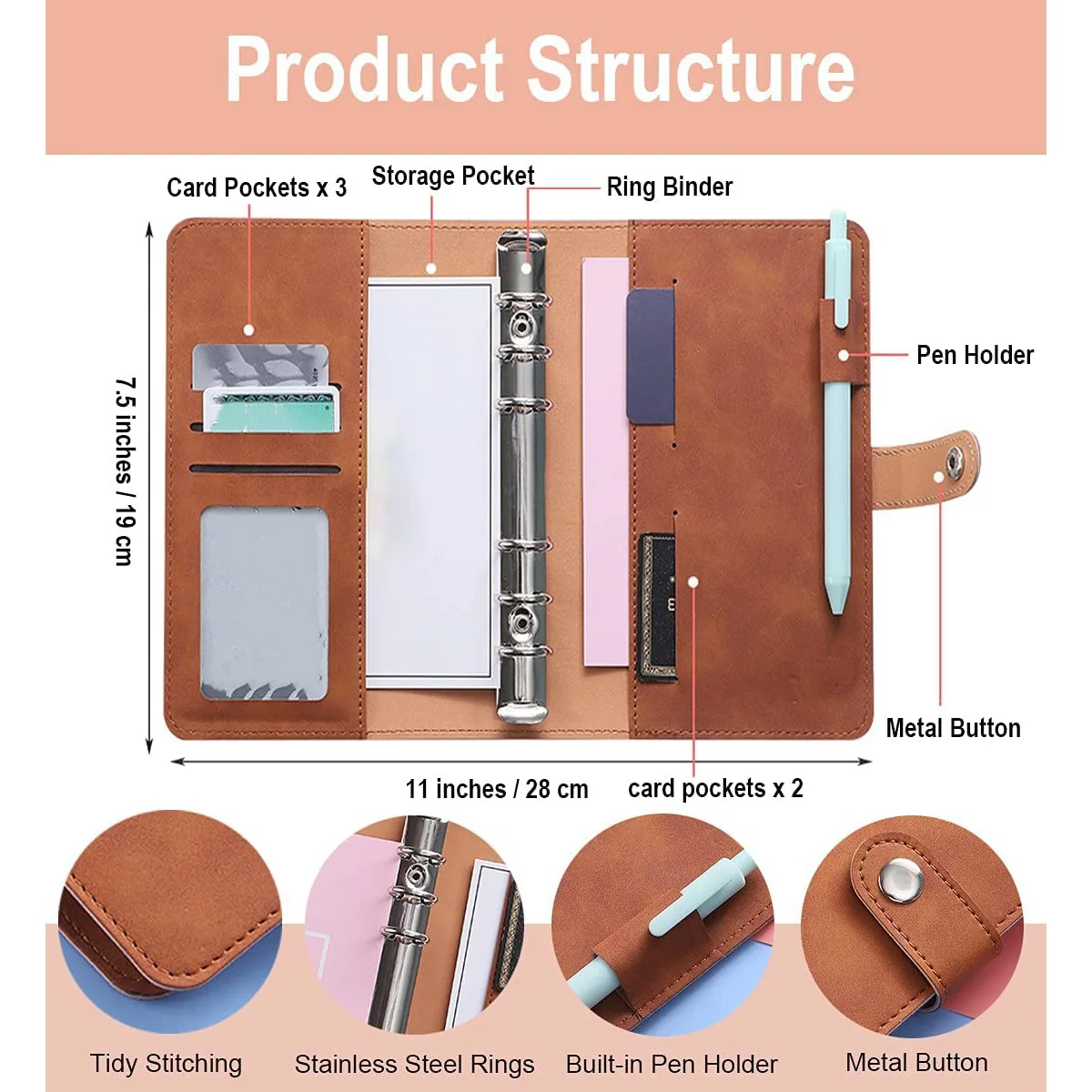 Product Structure

Card Pockets x 3

Storage Pocket

Ring Binder

Pen Holder

7.5 inches / 19 cm

Metal Button

11 inches / 28 cm

card pockets x 2

Tidy Stitching

Stainless Steel Rings

Built-in Pen Holder

Metal Button