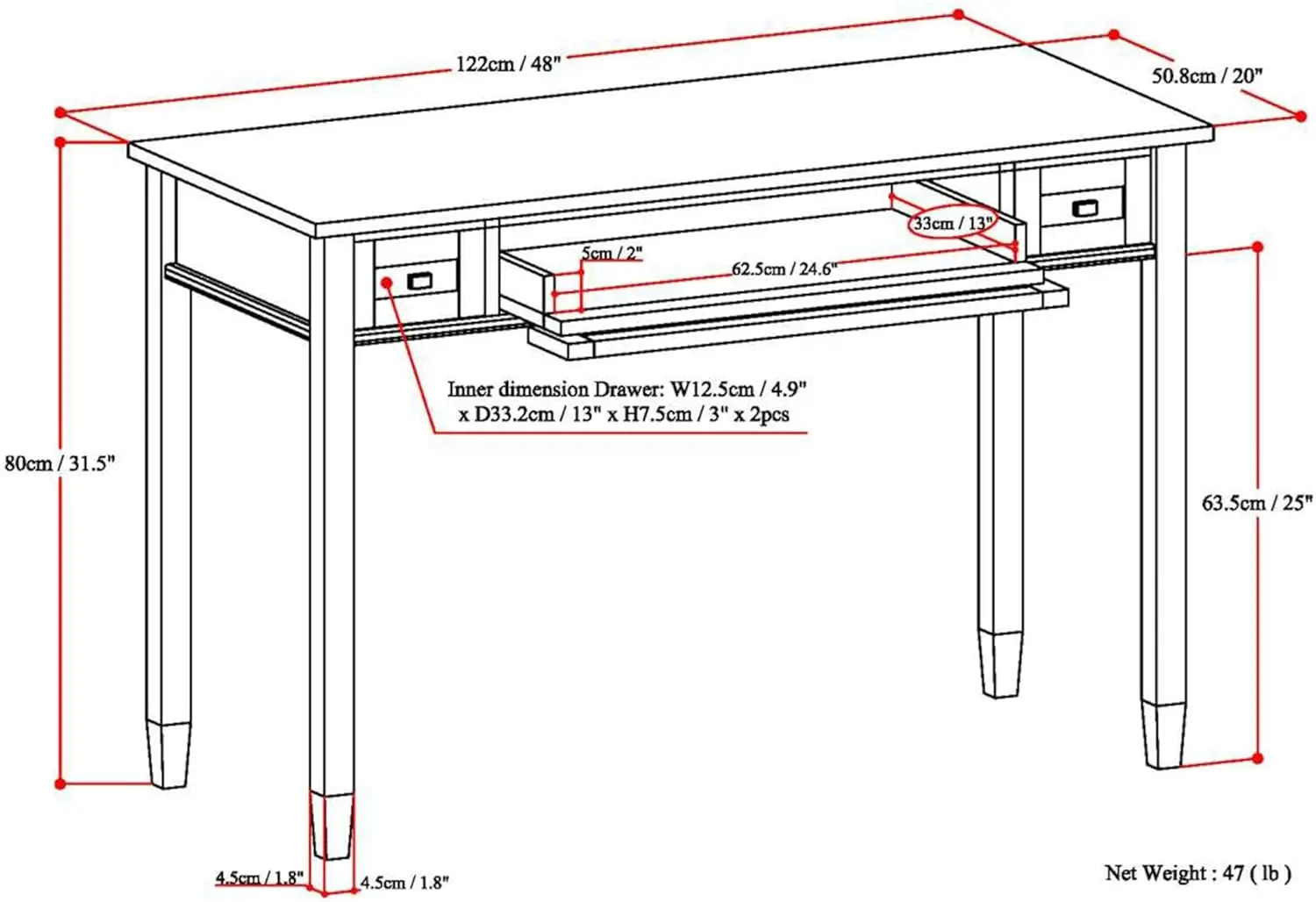 122cm / 48"

50.8cm / 20"

33cm / 13"

5cm / 2"

62.5cm / 24.6"

Inner dimension Drawer: W12.5cm / 4.9" x D33.2cm / 13" x H7.5cm / 3" x 2pcs

80cm / 31.5"

63.5cm / 25"

4.5cm / 1.8"

4.5cm / 1.8"

Net Weight : 47 ( lb )