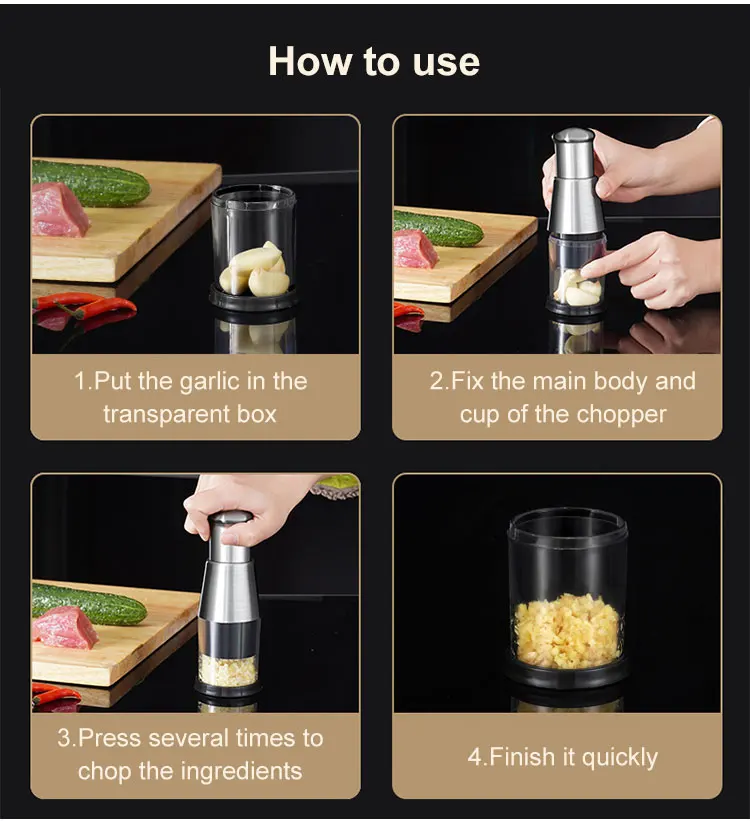 How to use

1.Put the garlic in the transparent box

2.Fix the main body and cup of the chopper

3.Press several times to chop the ingredients

4.Finish it quickly