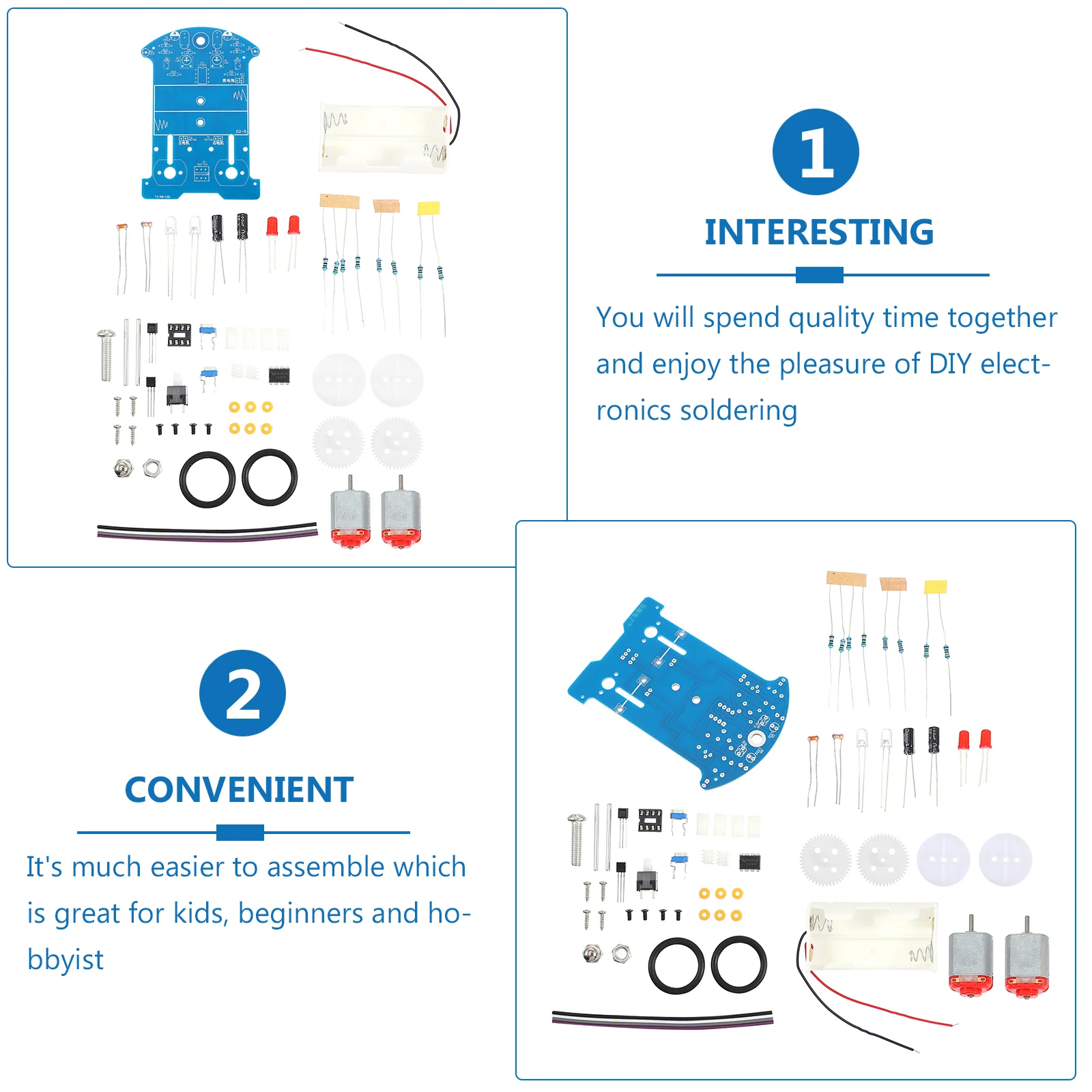 1

INTERESTING

You will spend quality time together and enjoy the pleasure of DIY electronics soldering

2

CONVENIENT

It's much easier to assemble which is great for kids, beginners and hobbyist