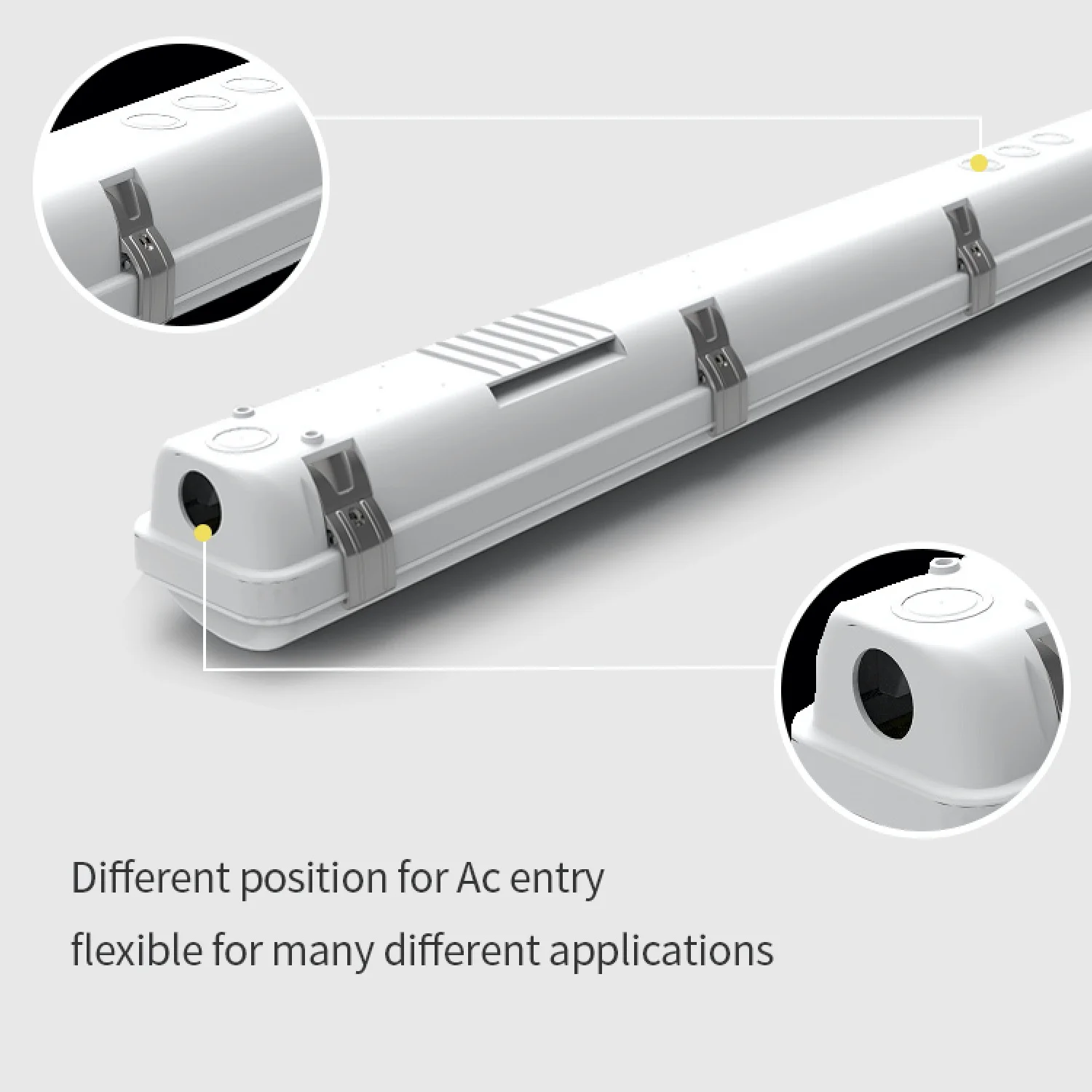 Different position for Ac entry

flexible for many different applications