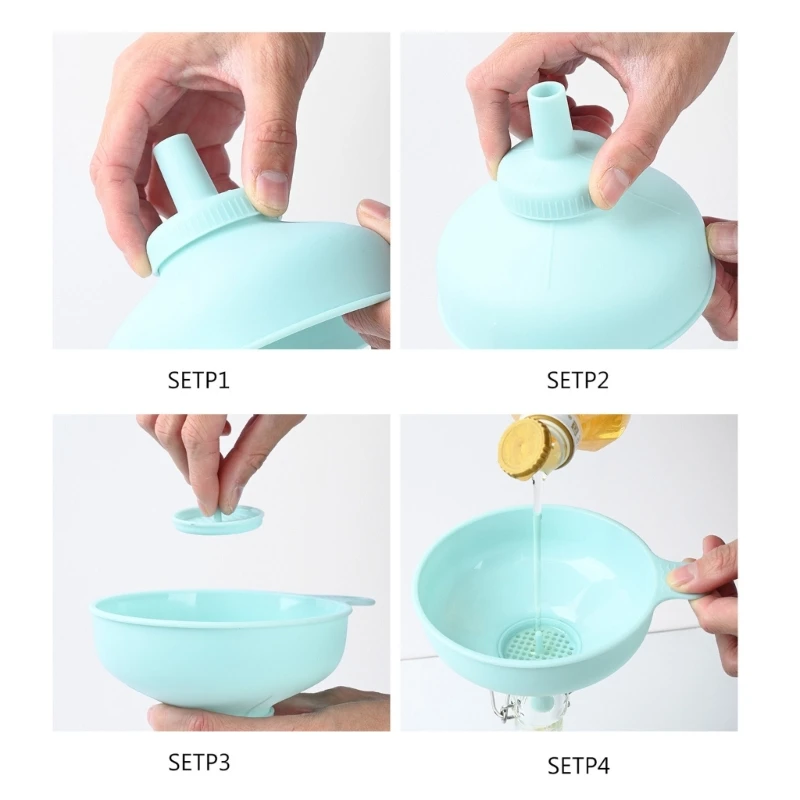 SETP1

SETP2

SETP3

SETP4