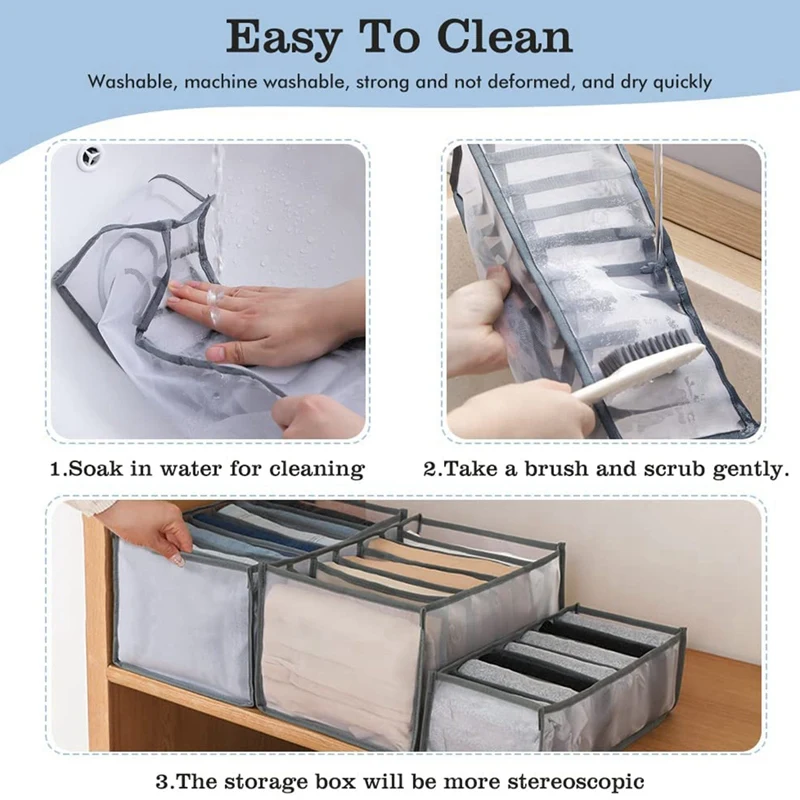 Easy To Clean

Washable, machine washable, strong and not deformed, and dry quickly

1.Soak in water for cleaning

2.Take a brush and scrub gently.

3.The storage box will be more stereoscopic