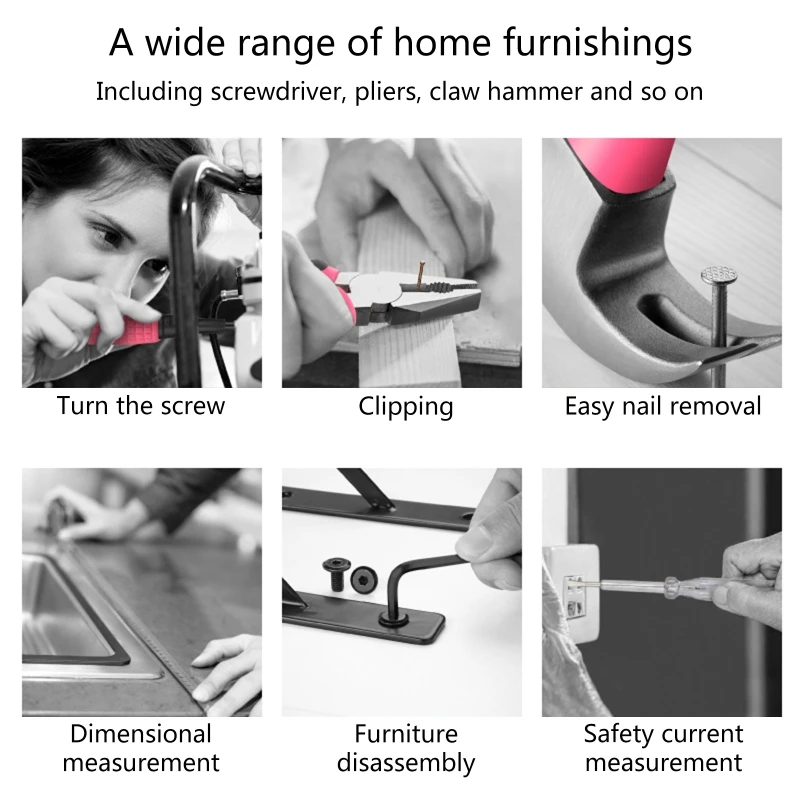 A wide range of home furnishings

Including screwdriver, pliers, claw hammer and so on

Turn the screw

Clipping

Easy nail removal

Dimensional measurement

Furniture disassembly

Safety current measurement