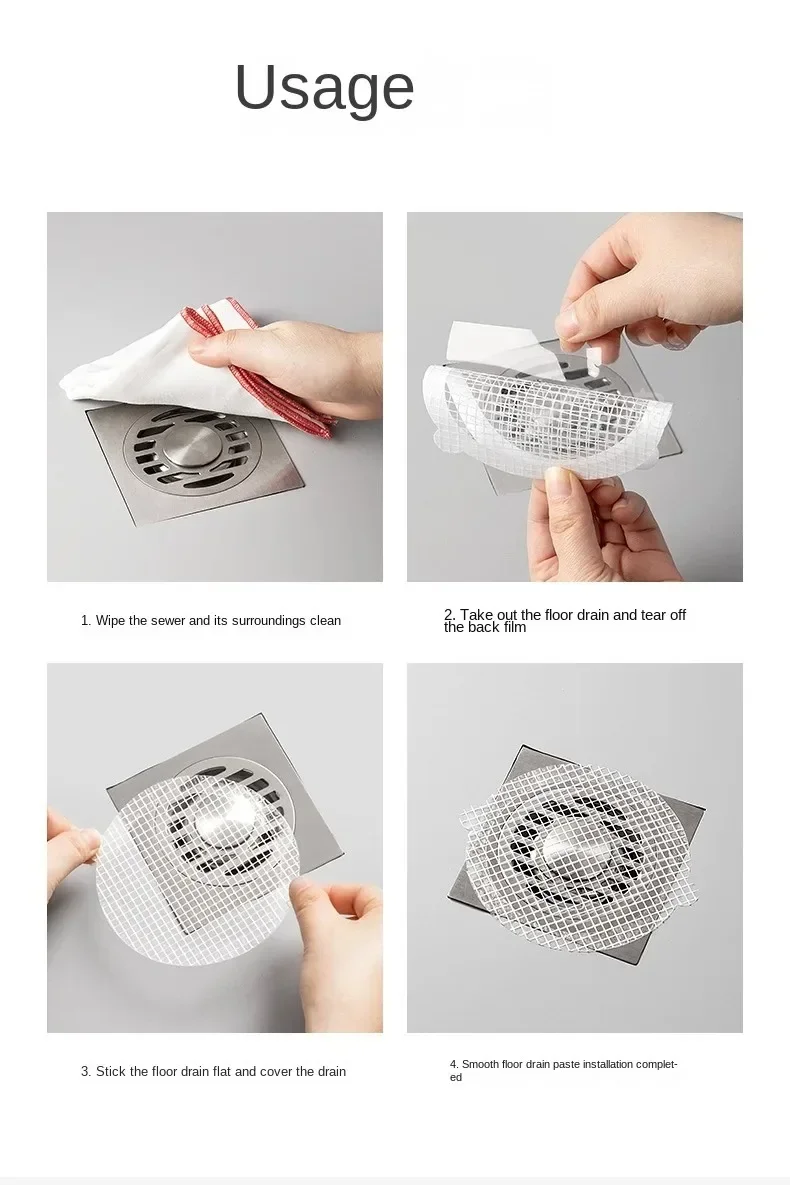 Usage

1. Wipe the sewer and its surroundings clean

2. Take out the floor drain and tear off the back film

3. Stick the floor drain flat and cover the drain

4. Smooth floor drain paste installation completed